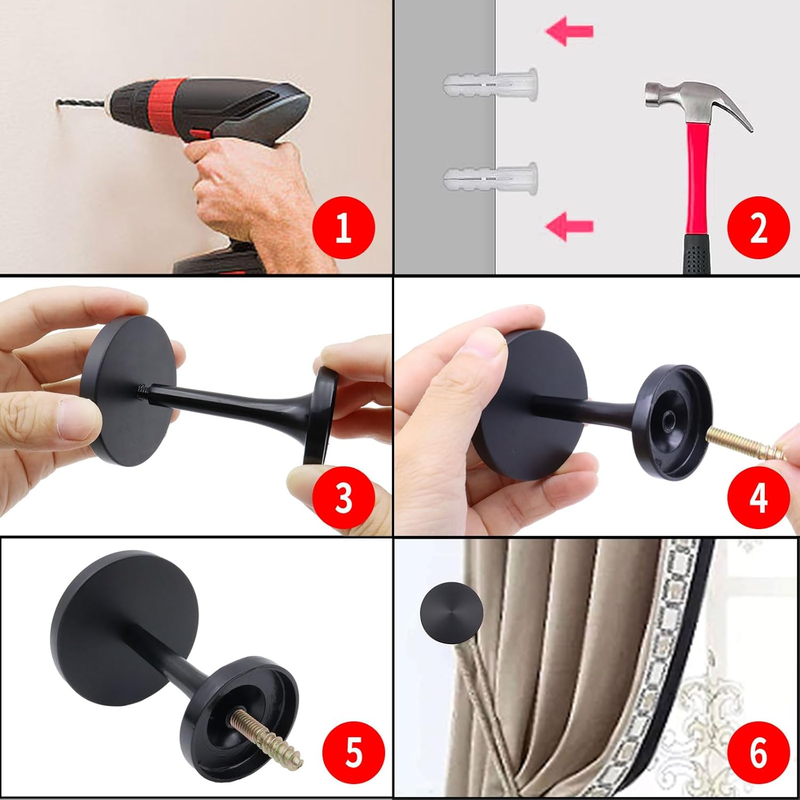 1

2

3

4

5

6