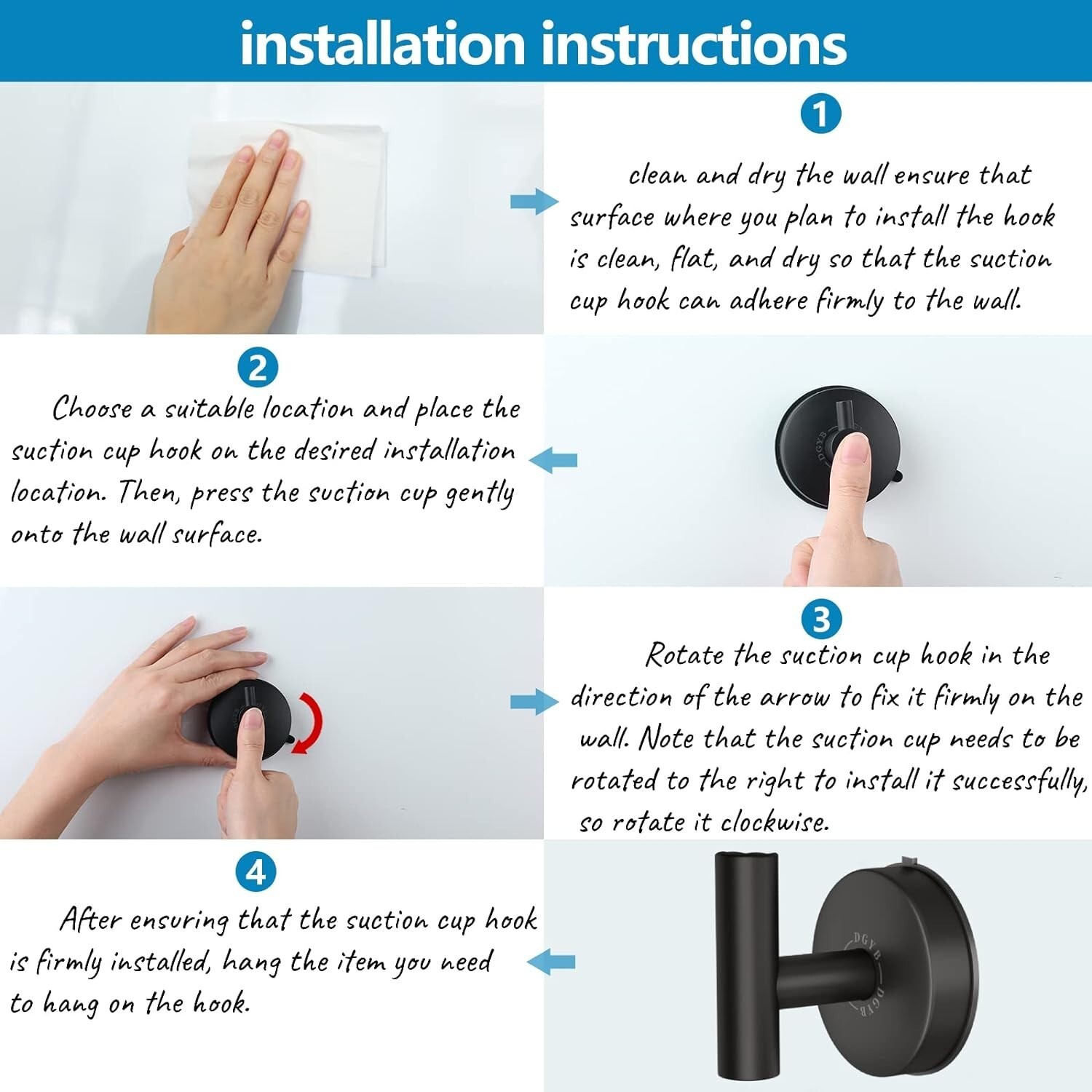 installation instructions

1

clean and dry the wall ensure that surface where you plan to install the hook is clean, flat, and dry so that the suction cup hook can adhere firmly to the wall.

2

Choose a suitable location and place the suction cup hook on the desired installation location. Then, press the suction cup gently onto the wall surface.

DGYB

3

Rotate the suction cup hook in the direction of the arrow to fix it firmly on the wall. Note that the suction cup needs to be rotated to the right to install it successfully, so rotate it clockwise.

4

After ensuring that the suction cup hook is firmly installed, hang the item you need to hang on the hook.

DGYB

DGYB