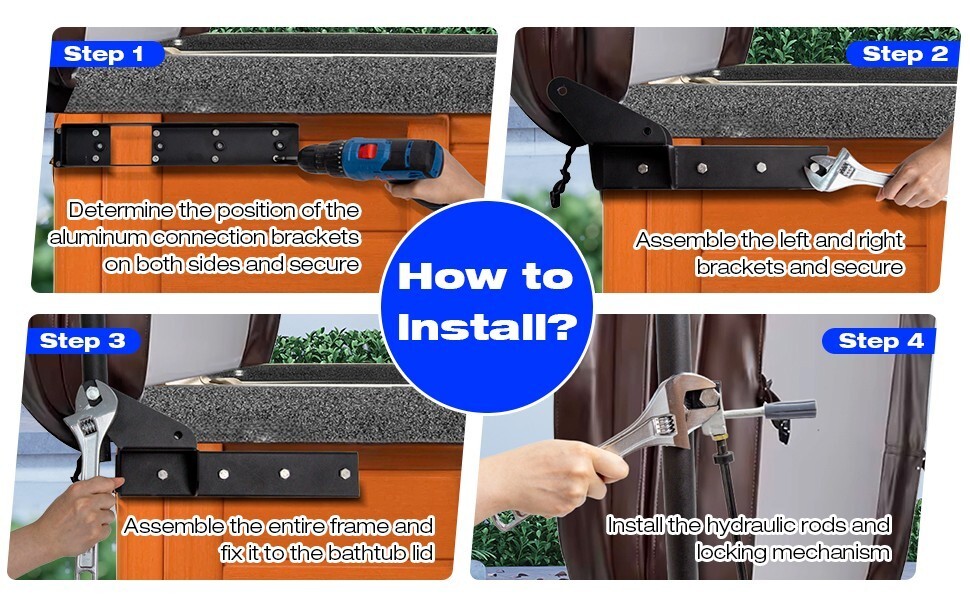 Step 1

Determine the position of the aluminum connection brackets on both sides and secure

Step 2

Assemble the left and right brackets and secure

How to Install?

Step 3

Assemble the entire frame and fix it to the bathtub lid

Step 4

Install the hydraulic rods and locking mechanism