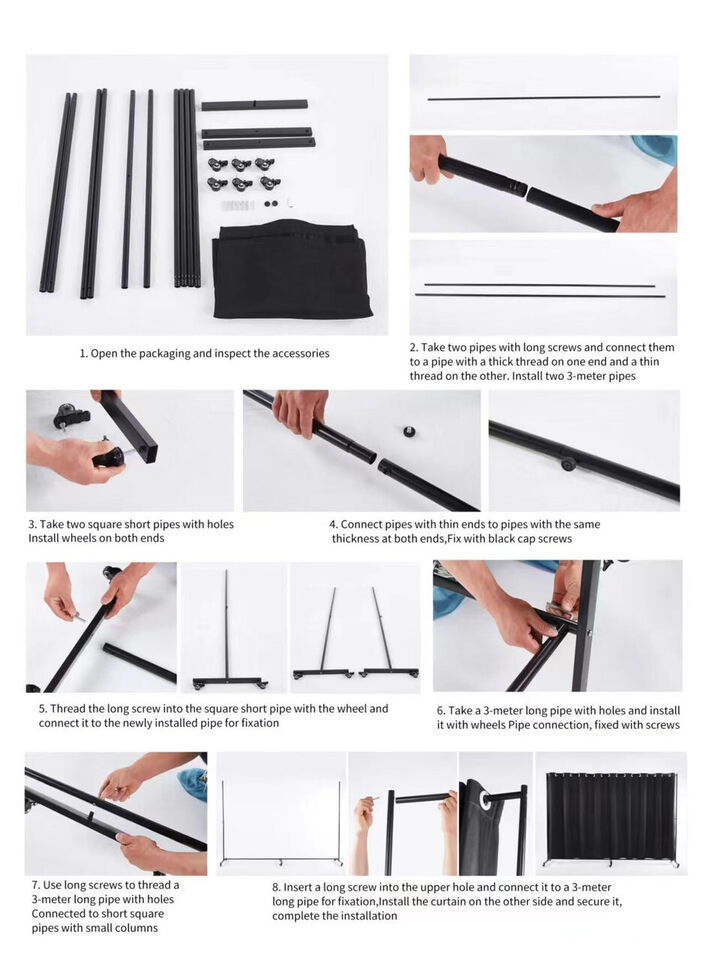 1. Open the packaging and inspect the accessories

2. Take two pipes with long screws and connect them to a pipe with a thick thread on one end and a thin thread on the other. Install two 3-meter pipes

3. Take two square short pipes with holes Install wheels on both ends

4. Connect pipes with thin ends to pipes with the same thickness at both ends,Fix with black cap screws

5. Thread the long screw into the square short pipe with the wheel and connect it to the newly installed pipe for fixation

6. Take a 3-meter long pipe with holes and install it with wheels Pipe connection, fixed with screws

7. Use long screws to thread a 3-meter long pipe with holes Connected to short square pipes with small columns

8. Insert a long screw into the upper hole and connect it to a 3-meter long pipe for fixation,Install the curtain on the other side and secure it, complete the installation