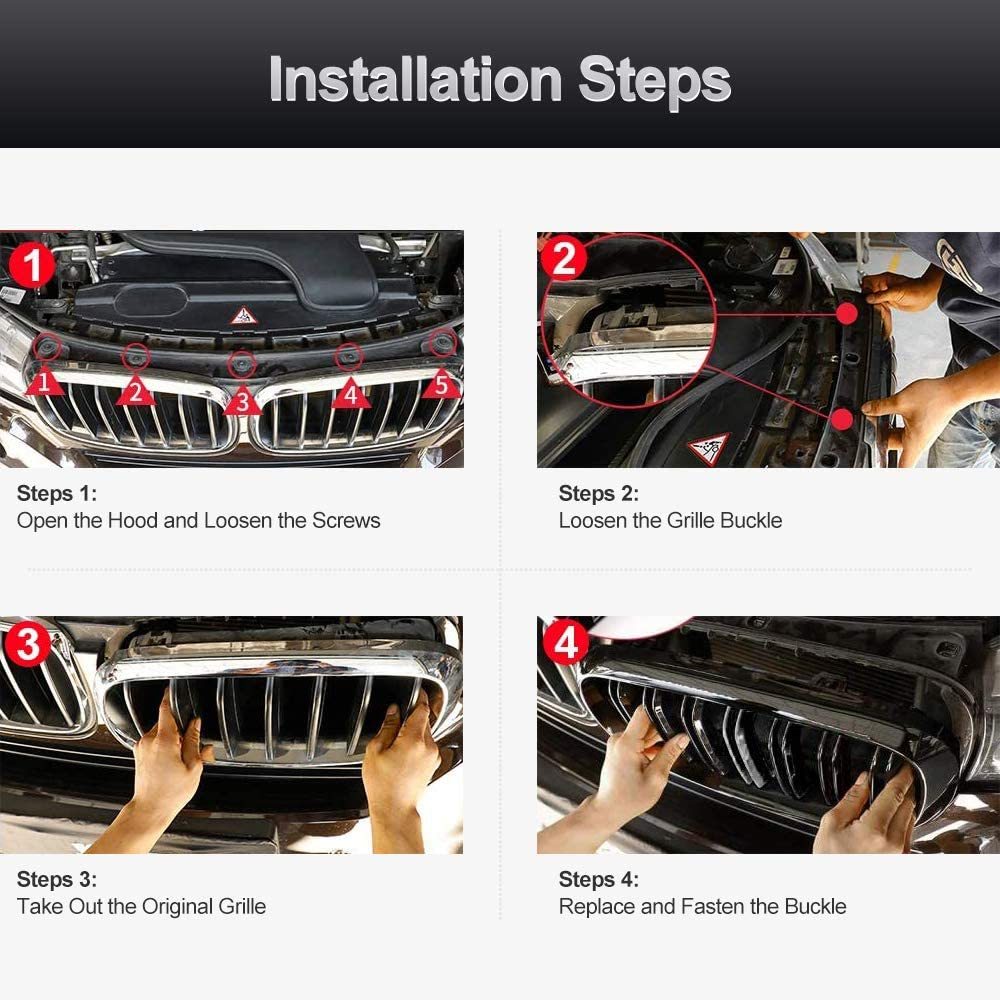 Installation Steps

1

1 2 3 4 5

Steps 1:
Open the Hood and Loosen the Screws

2

Steps 2:
Loosen the Grille Buckle

3

Steps 3:
Take Out the Original Grille

4

Steps 4:
Replace and Fasten the Buckle