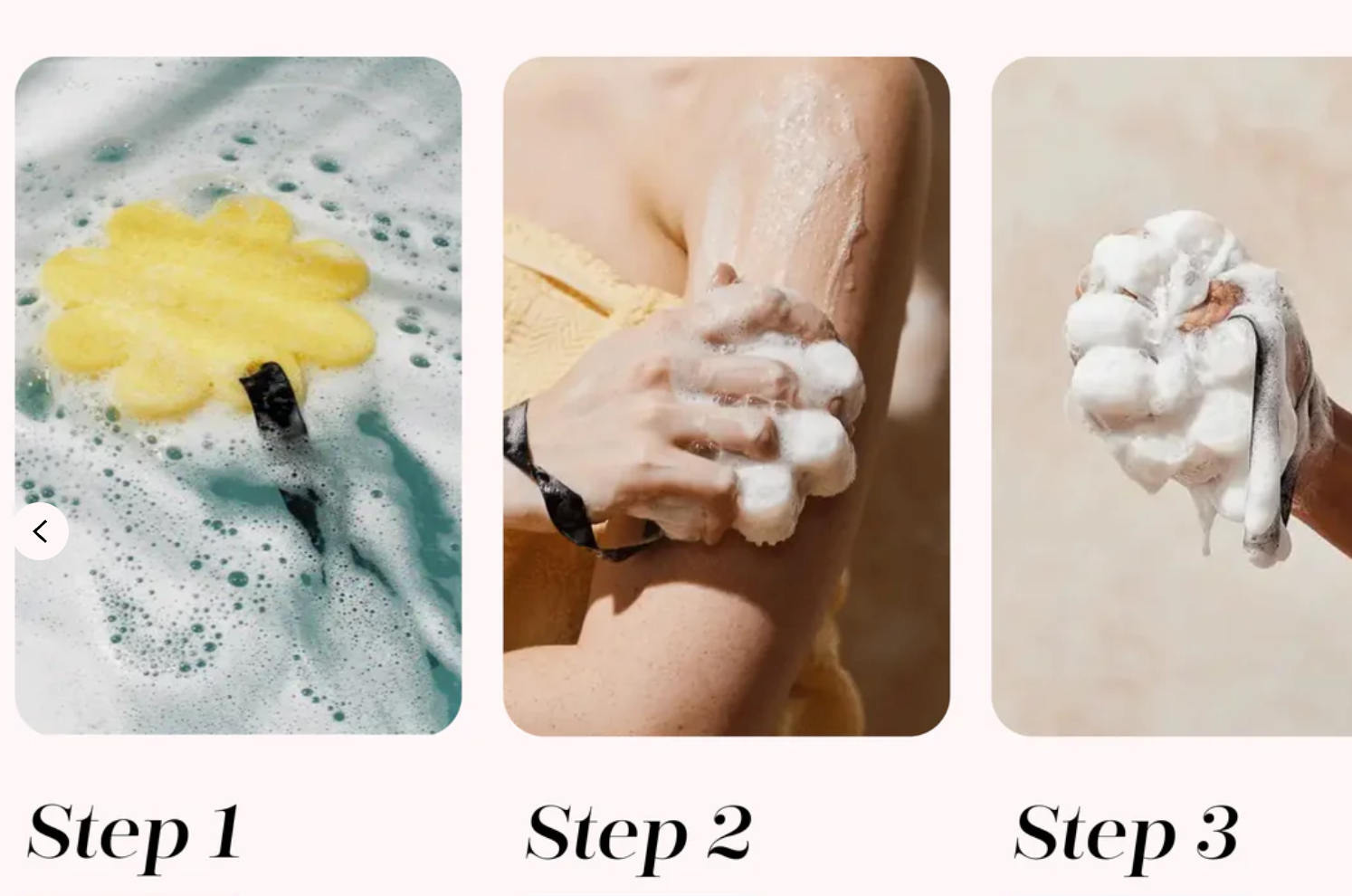 Step 1

Step 2

Step 3