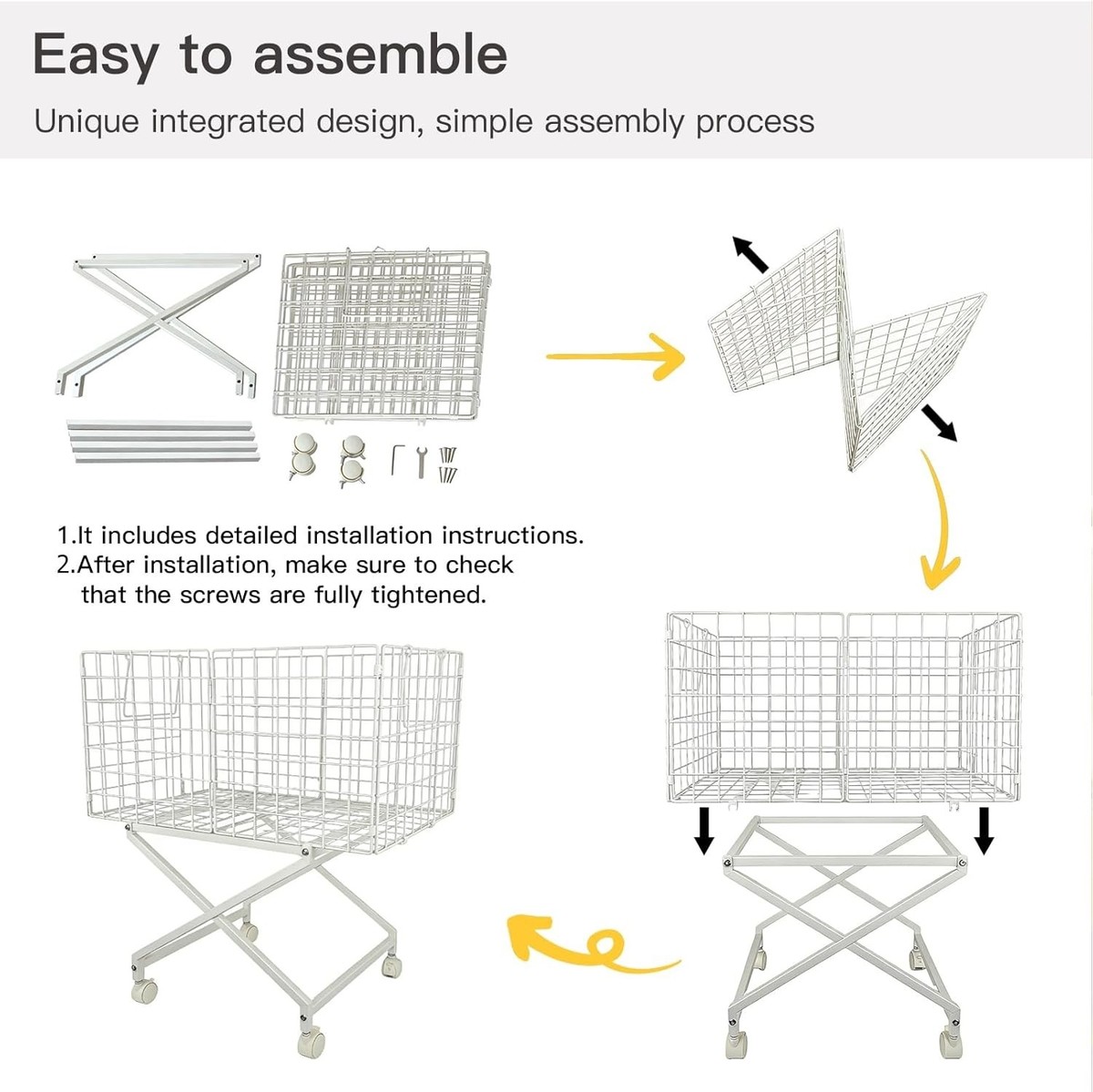 Easy to assemble

Unique integrated design, simple assembly process

1.It includes detailed installation instructions.
2.After installation, make sure to check that the screws are fully tightened.