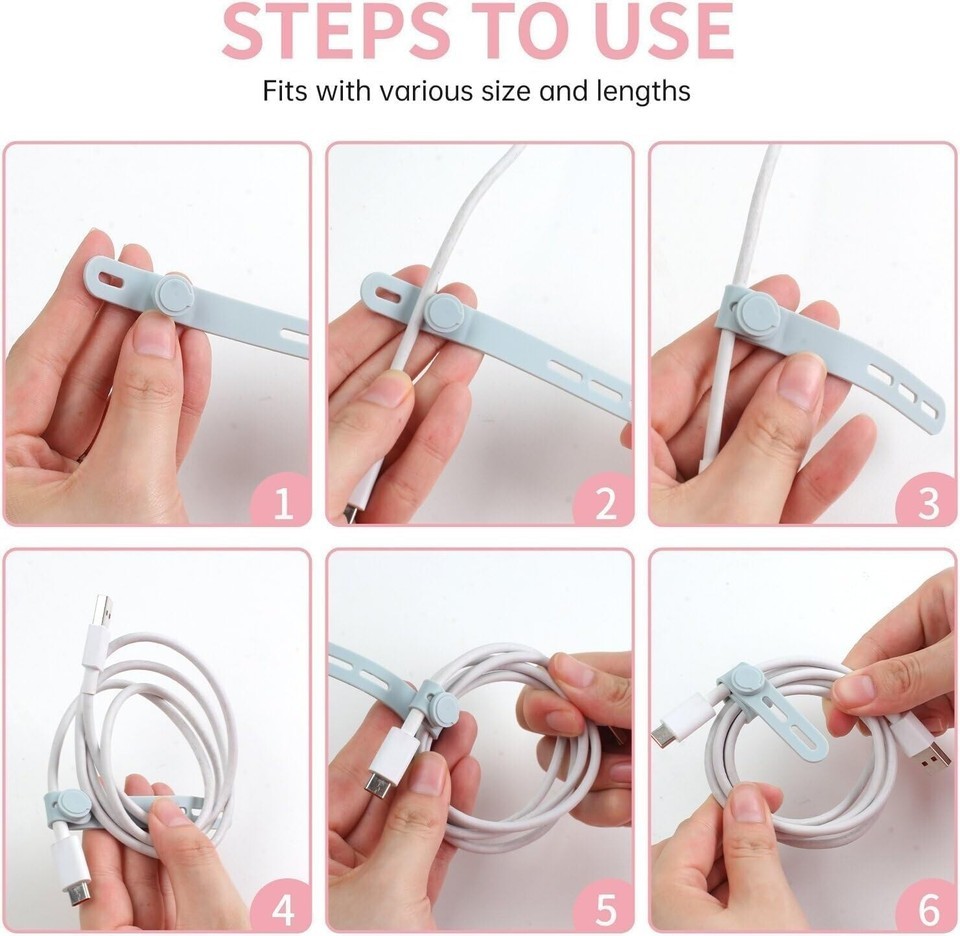 STEPS TO USE

Fits with various size and lengths

1

2

3

4

5

6