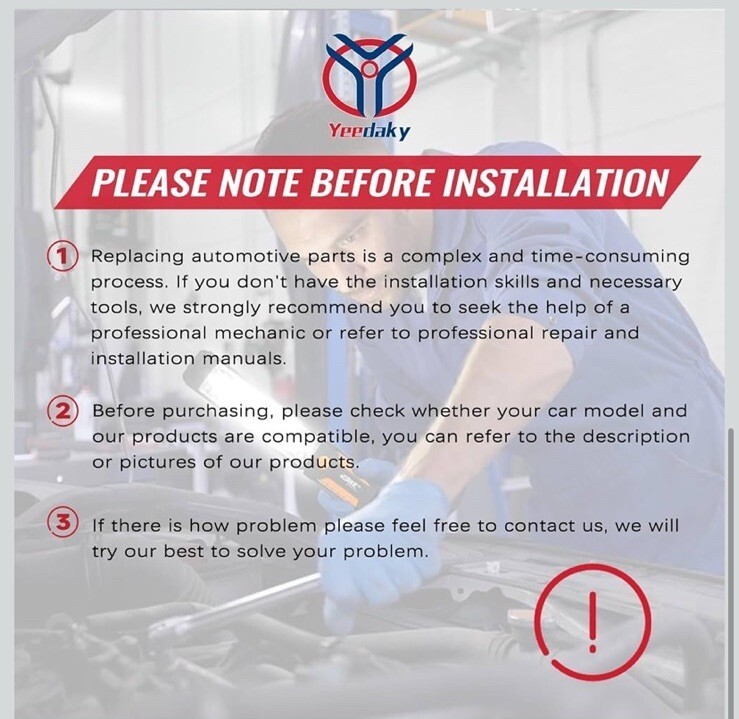 Yeedaky

PLEASE NOTE BEFORE INSTALLATION

1 Replacing automotive parts is a complex and time-consuming process. If you don't have the installation skills and necessary tools, we strongly recommend you to seek the help of a professional mechanic or refer to professional repair and installation manuals.

2 Before purchasing, please check whether your car model and our products are compatible, you can refer to the description or pictures of our products.

3 If there is how problem please feel free to contact us, we will try our best to solve your problem.

!