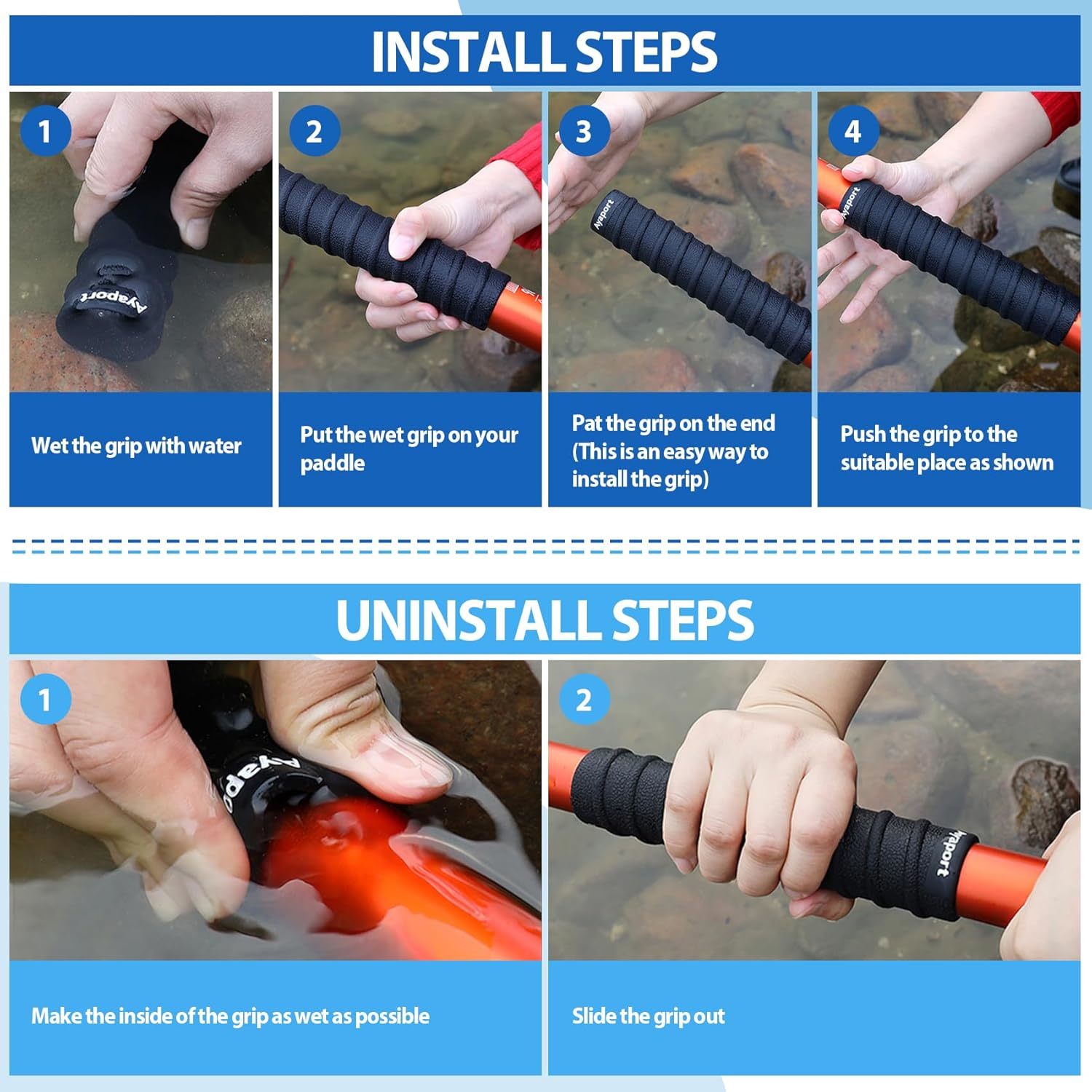 INSTALL STEPS

1
Ayaport
Wet the grip with water

2
Put the wet grip on your paddle

3
Ayaport
Pat the grip on the end (This is an easy way to install the grip)

4
Ayaport
Push the grip to the suitable place as shown

UNINSTALL STEPS

1
Ayapo
Make the inside of the grip as wet as possible

2
Ayaport
Slide the grip out