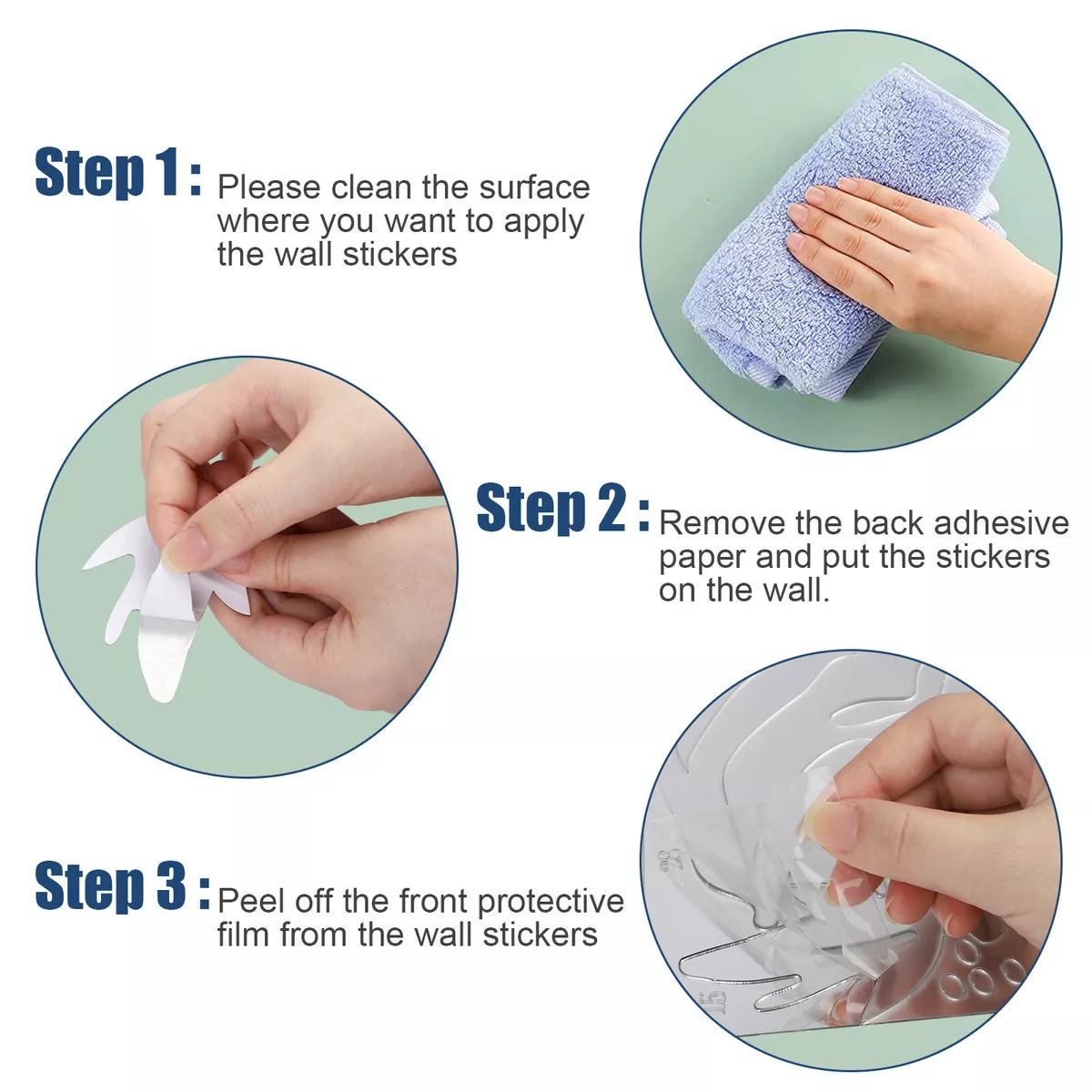 Step 1 : Please clean the surface where you want to apply the wall stickers

Step 2 : Remove the back adhesive paper and put the stickers on the wall.

Step 3 : Peel off the front protective film from the wall stickers

38

15