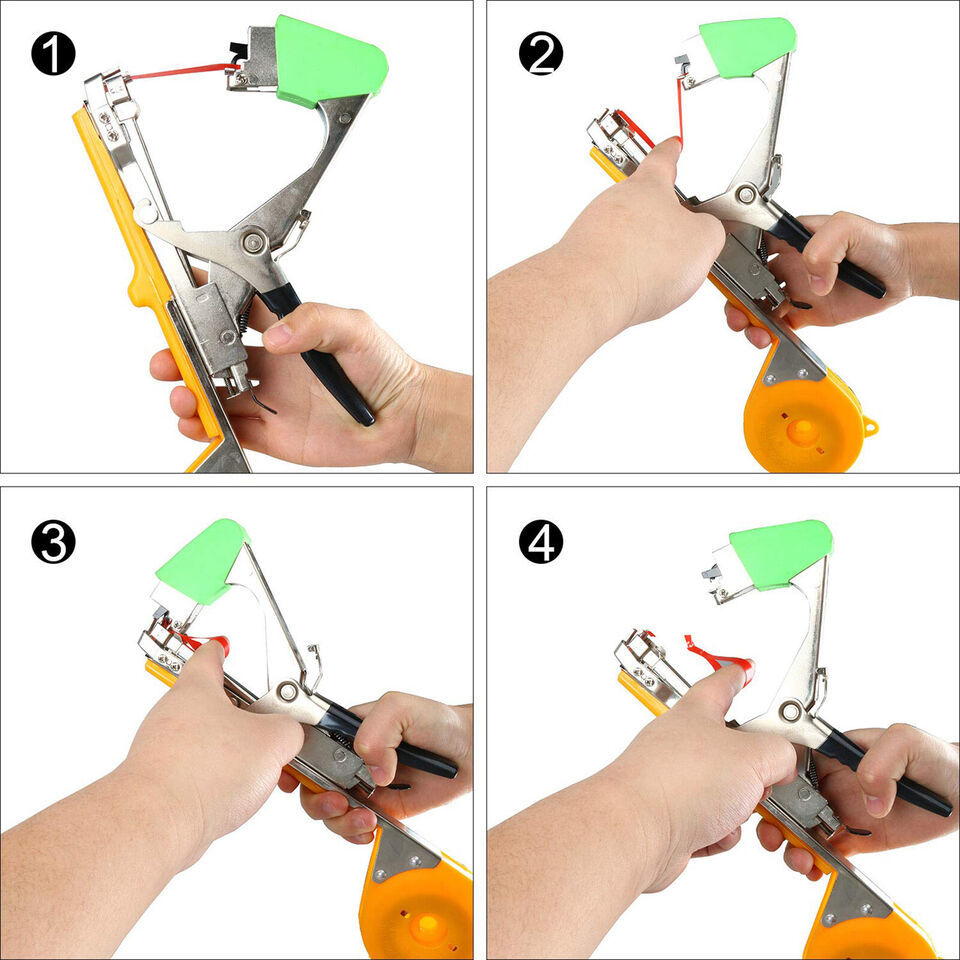 1

2

3

4