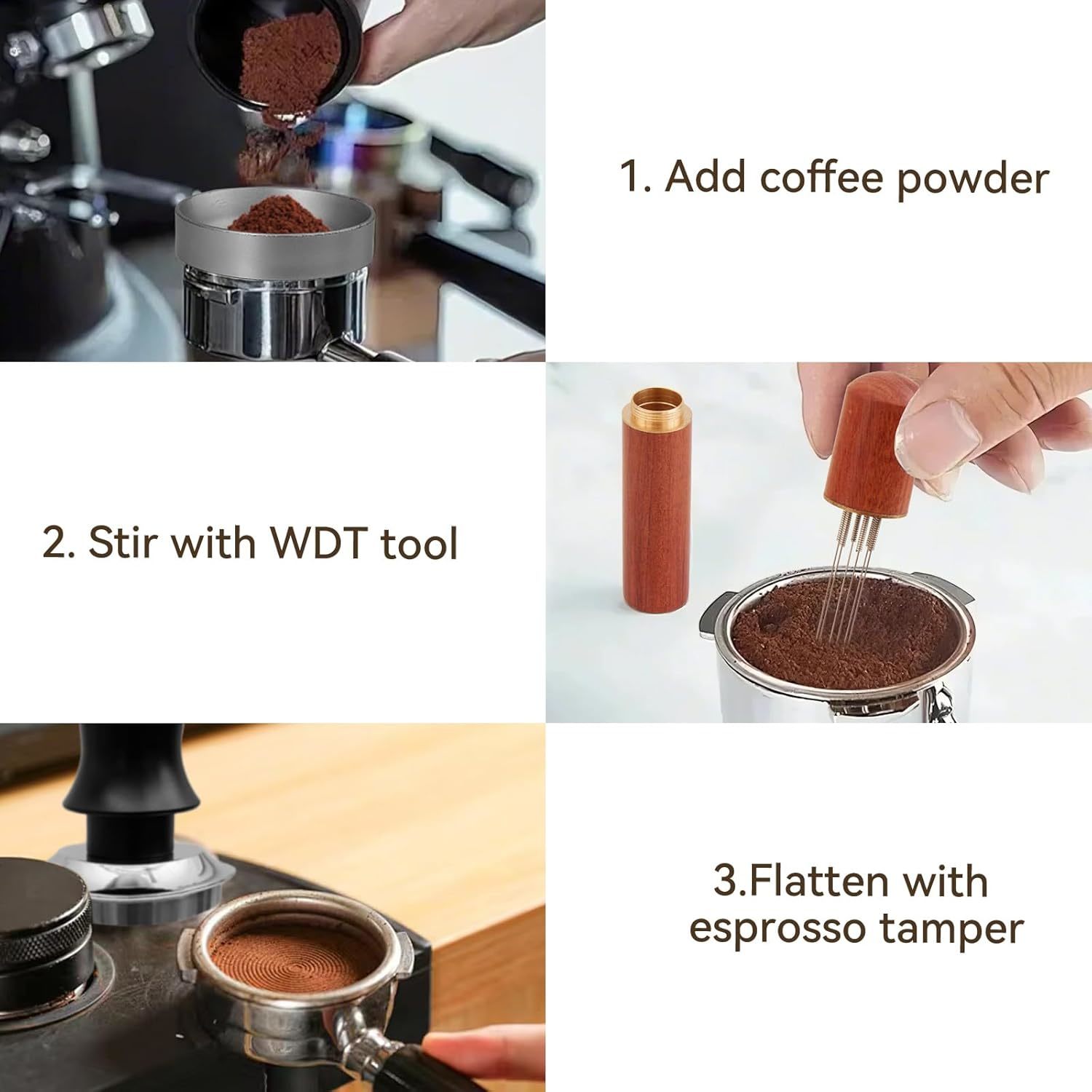 1. Add coffee powder

2. Stir with WDT tool

3.Flatten with esprosso tamper