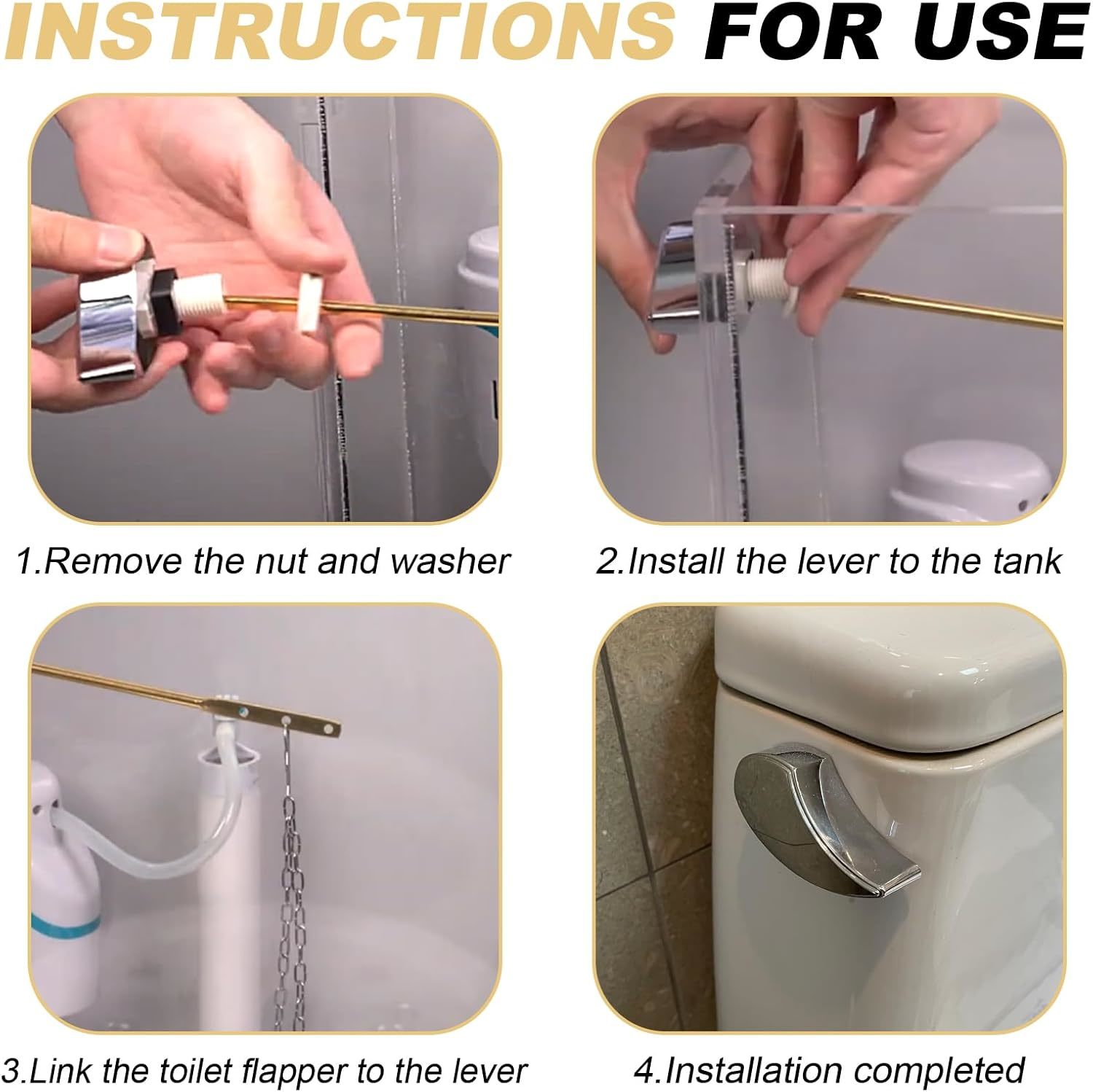 INSTRUCTIONS FOR USE

1.Remove the nut and washer

2.Install the lever to the tank

3.Link the toilet flapper to the lever

4.Installation completed