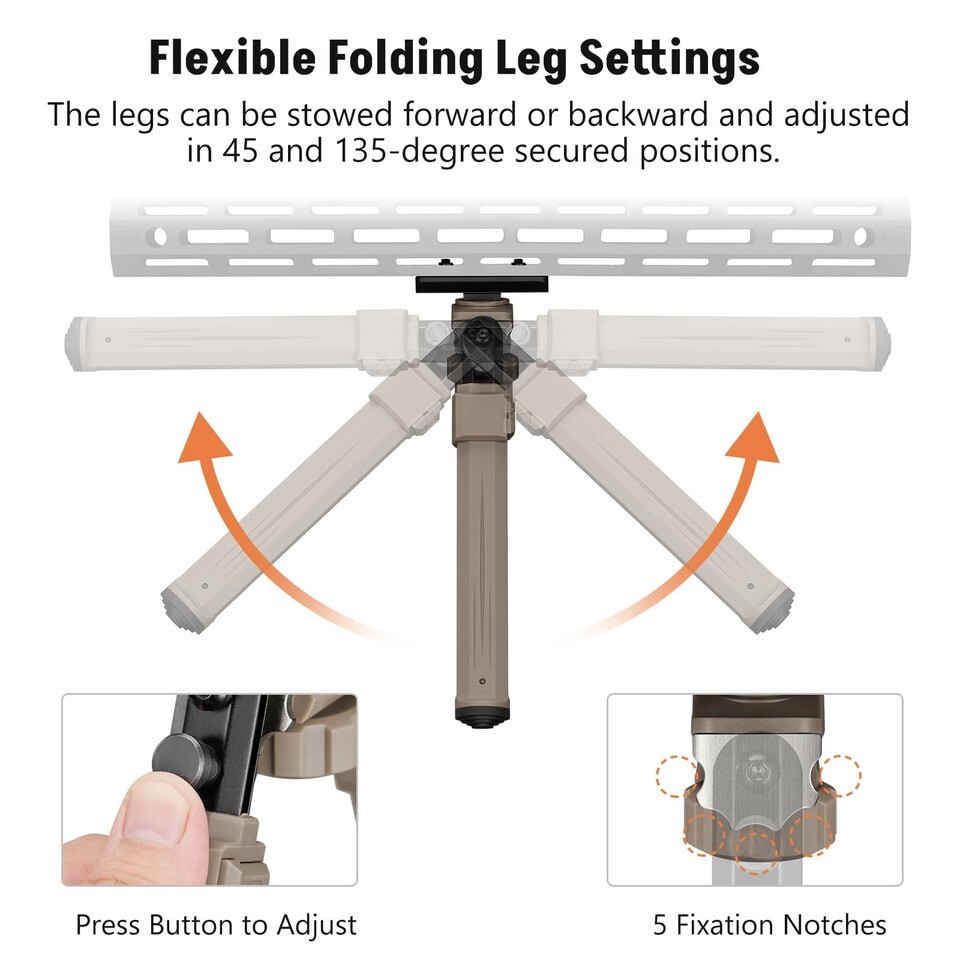 Flexible Folding Leg Settings

The legs can be stowed forward or backward and adjusted in 45 and 135-degree secured positions.

Press Button to Adjust

5 Fixation Notches