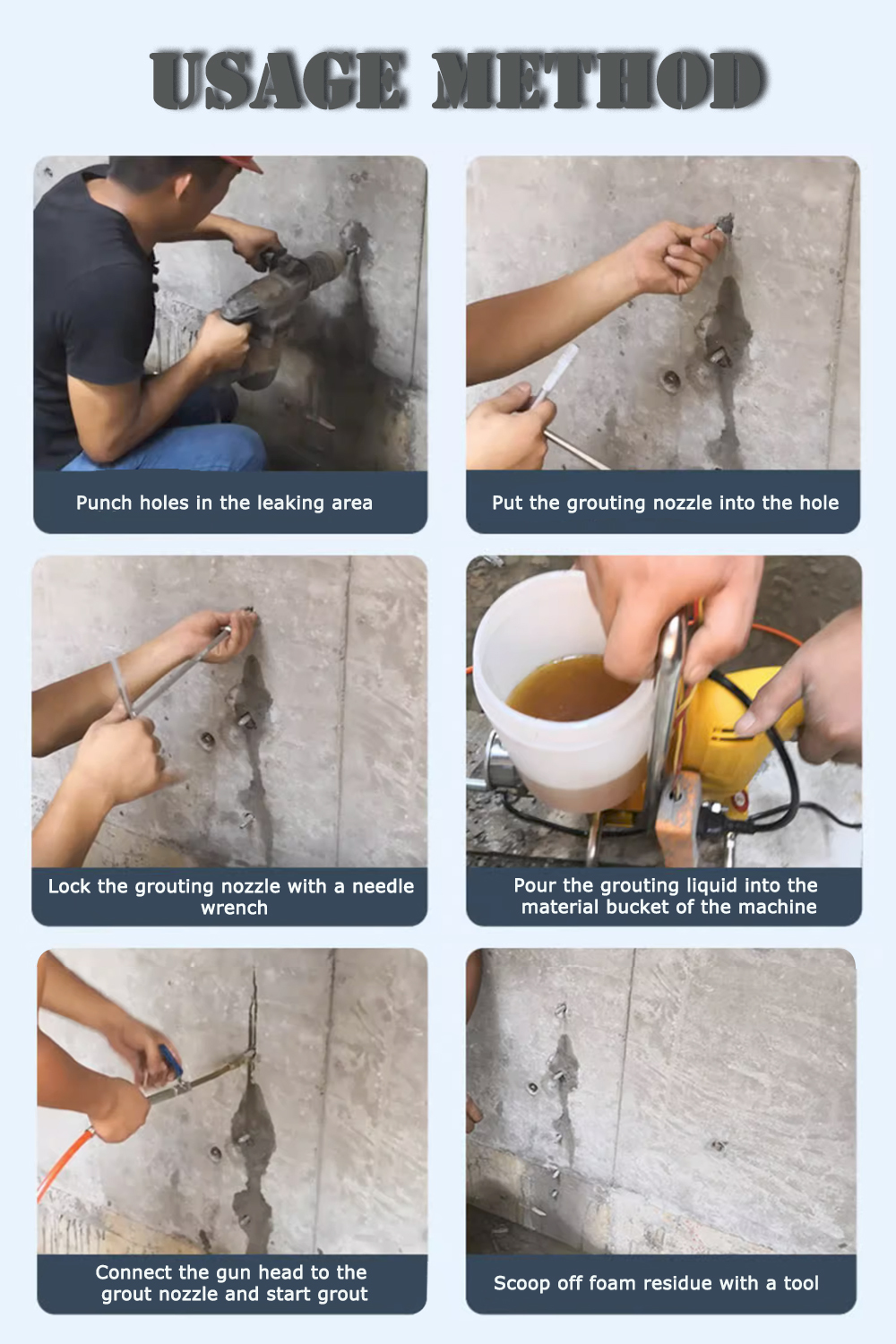 USAGE METHOD

Punch holes in the leaking area

Put the grouting nozzle into the hole

Lock the grouting nozzle with a needle wrench

Pour the grouting liquid into the material bucket of the machine

Connect the gun head to the grout nozzle and start grout

Scoop off foam residue with a tool