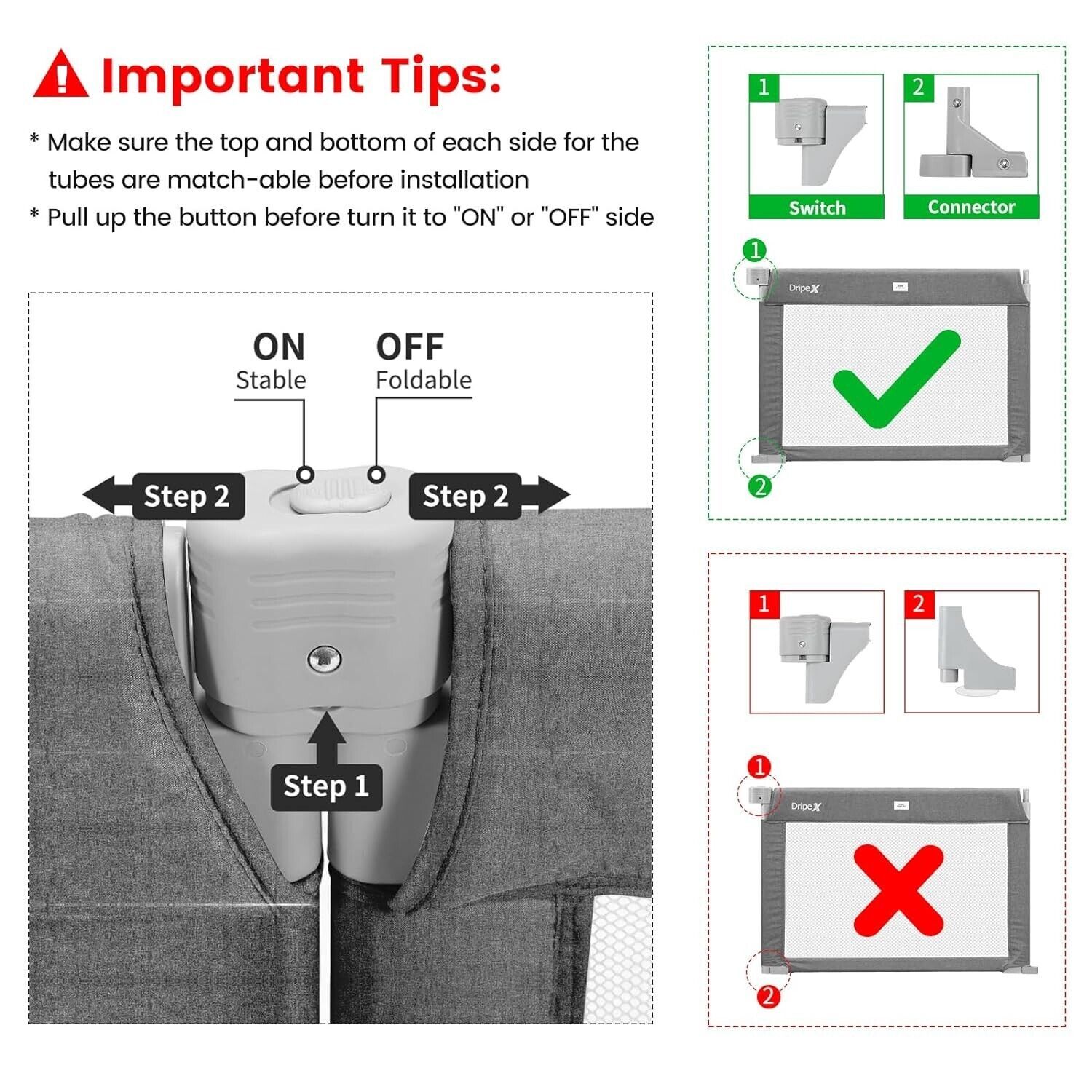 Important Tips:

* Make sure the top and bottom of each side for the tubes are match-able before installation
* Pull up the button before turn it to "ON" or "OFF" side

ON
Stable

OFF
Foldable

Step 2

Step 2

Step 1

1
Switch

2
Connector

1

DripeX

2

1

2

1

DripeX

2