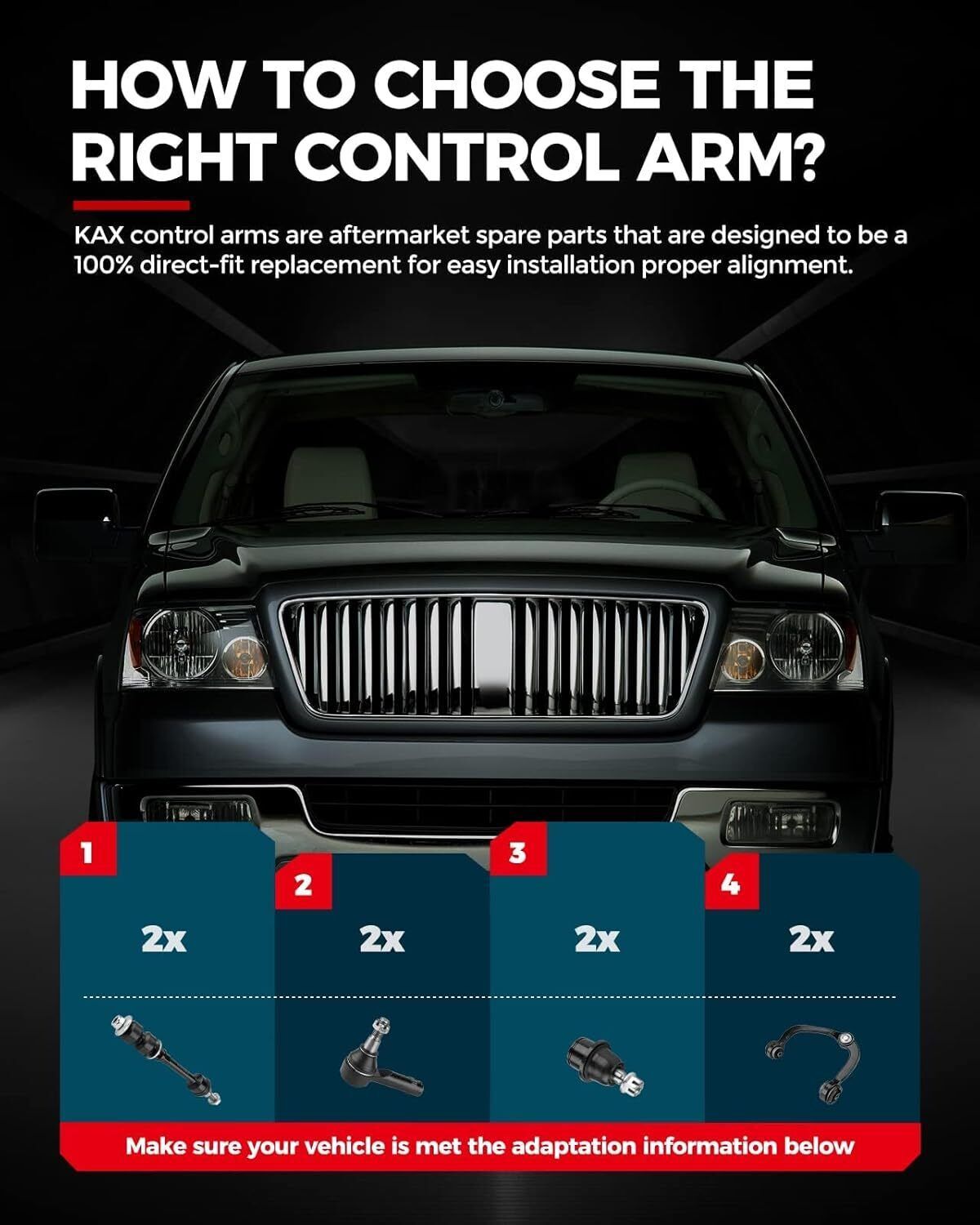 HOW TO CHOOSE THE RIGHT CONTROL ARM?

KAX control arms are aftermarket spare parts that are designed to be a 100% direct-fit replacement for easy installation proper alignment.

1

2x

2

2x

3

2x

4

2x

Make sure your vehicle is met the adaptation information below