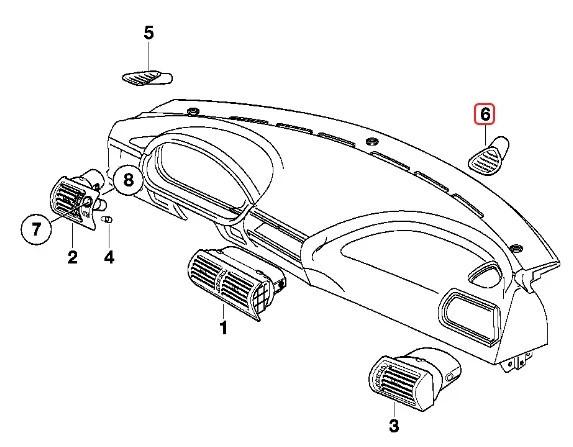 5
6
8
7
2
4
1
3