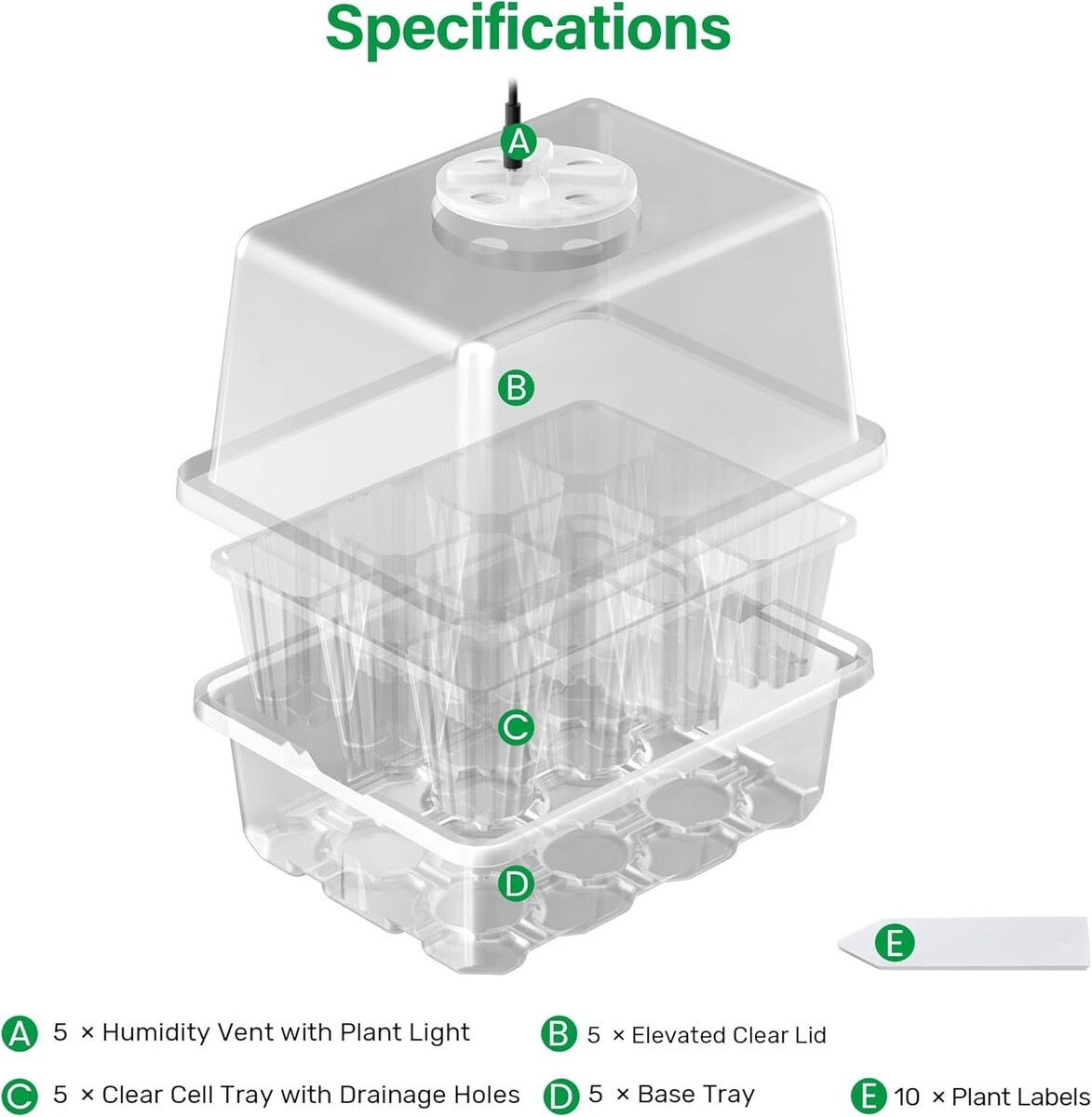 Specifications

A

B

C

D

E

A 5 × Humidity Vent with Plant Light

B 5 × Elevated Clear Lid

C 5 × Clear Cell Tray with Drainage Holes

D 5 × Base Tray

E 10 × Plant Labels