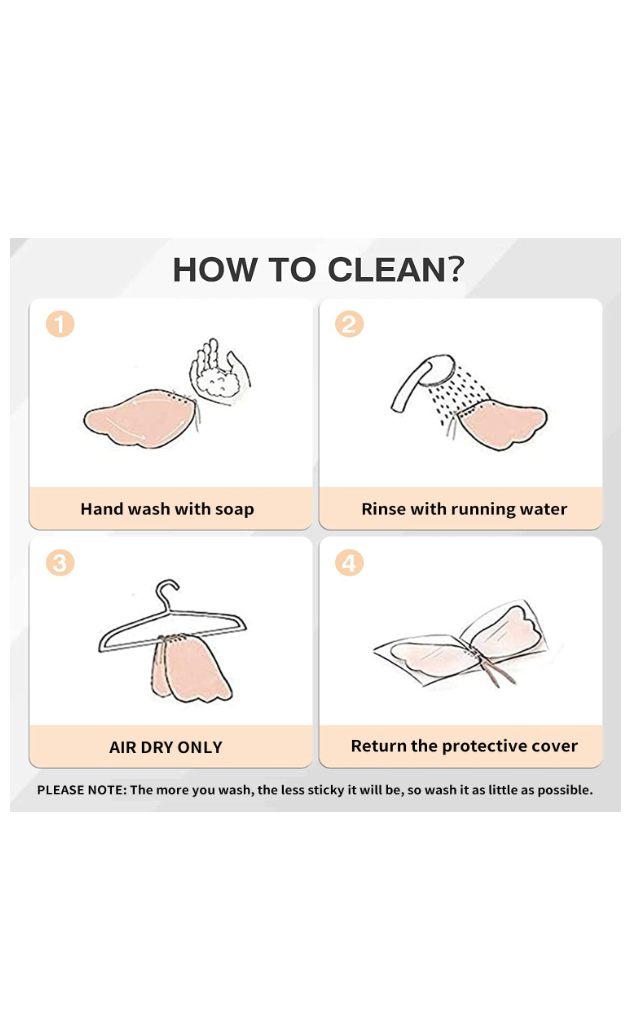 HOW TO CLEAN?

1

Hand wash with soap

2

Rinse with running water

3

AIR DRY ONLY

4

Return the protective cover

PLEASE NOTE: The more you wash, the less sticky it will be, so wash it as little as possible.