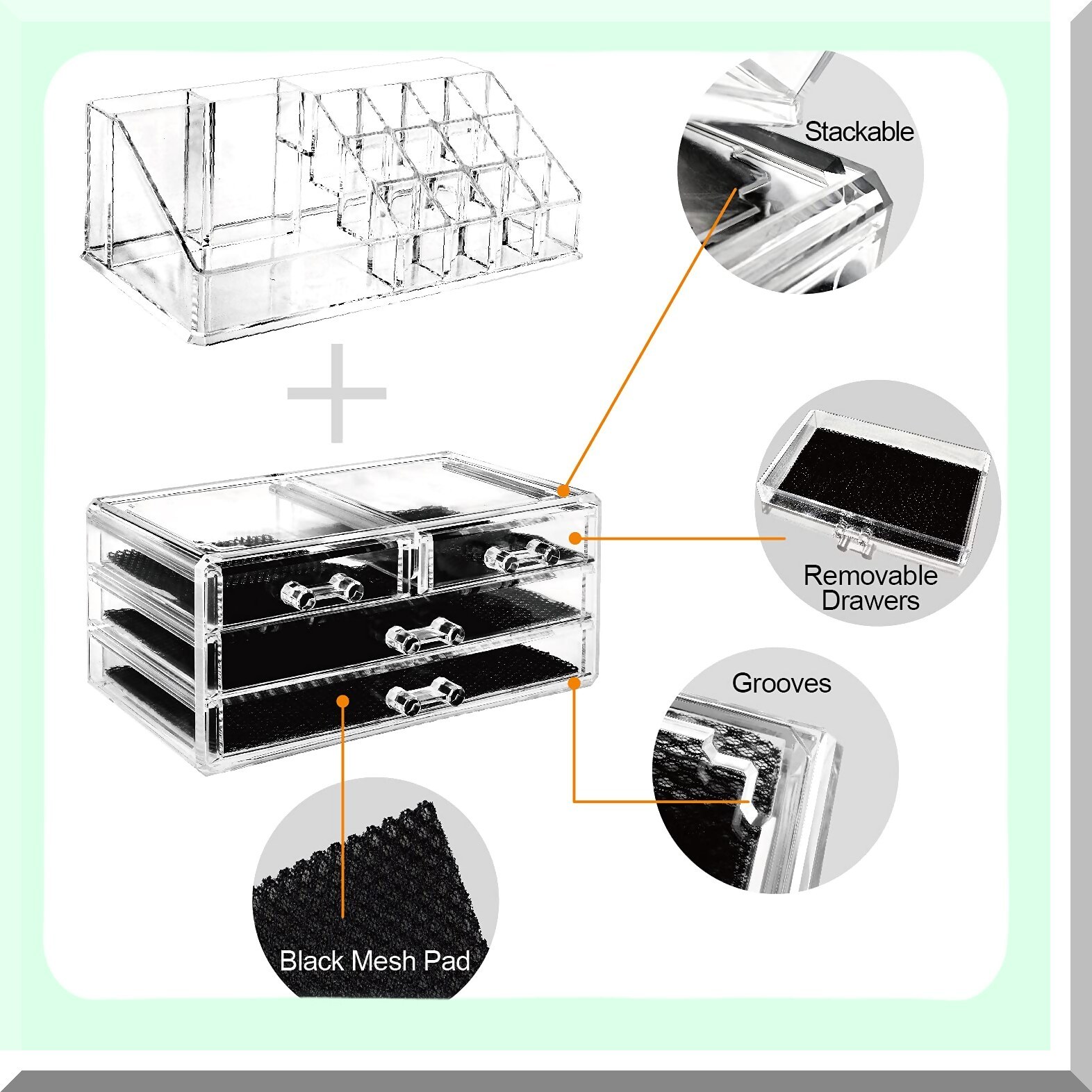 Stackable

Removable Drawers

Grooves

Black Mesh Pad