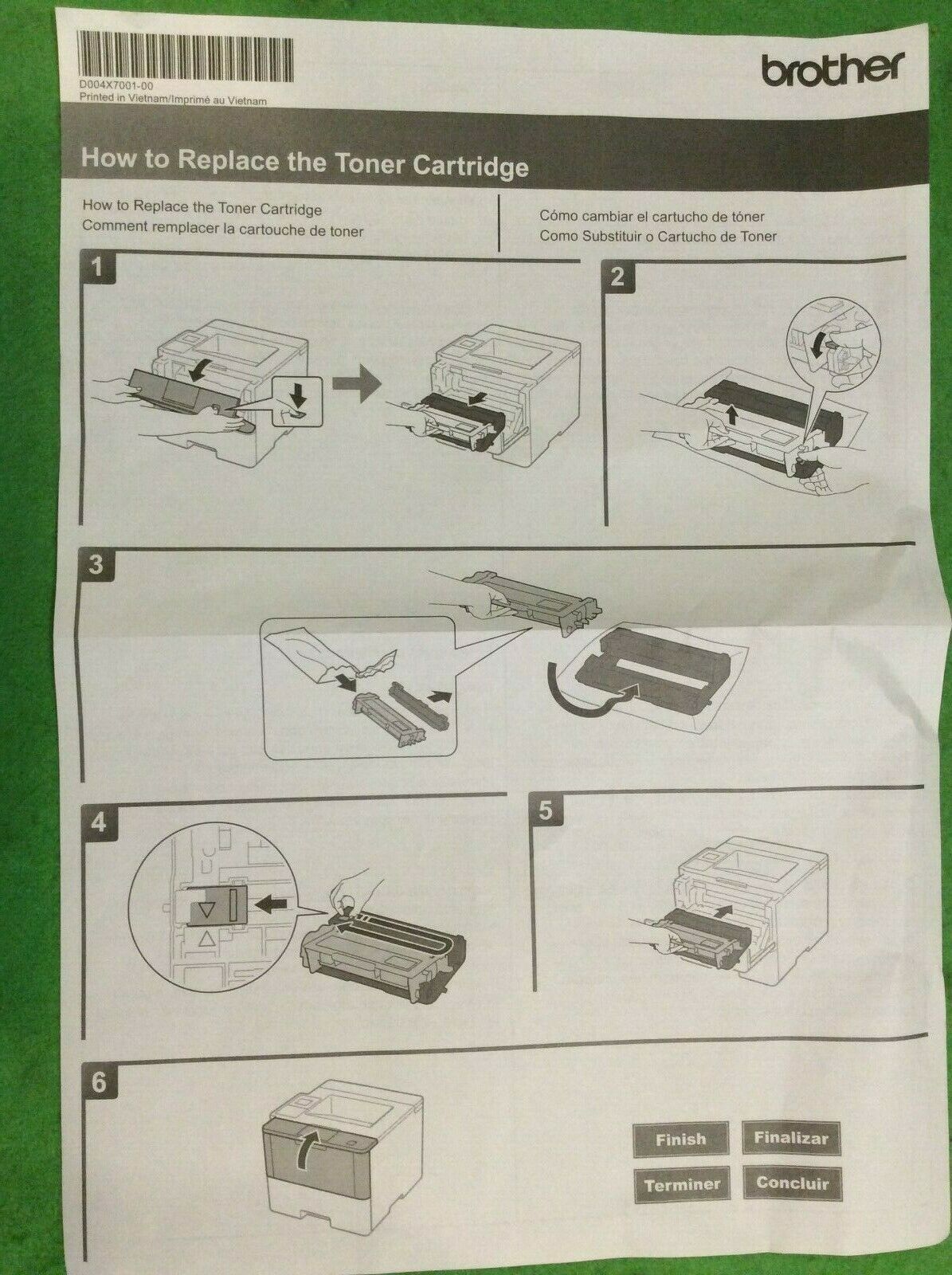 D004X7001-00
Printed in Vietnam/Imprimé au Vietnam

brother

How to Replace the Toner Cartridge

How to Replace the Toner Cartridge
Comment remplacer la cartouche de toner

Cómo cambiar el cartucho de tóner
Como Substituir o Cartucho de Toner

1

2

3

4

5

6

Finish

Finalizar

Terminer

Concluir