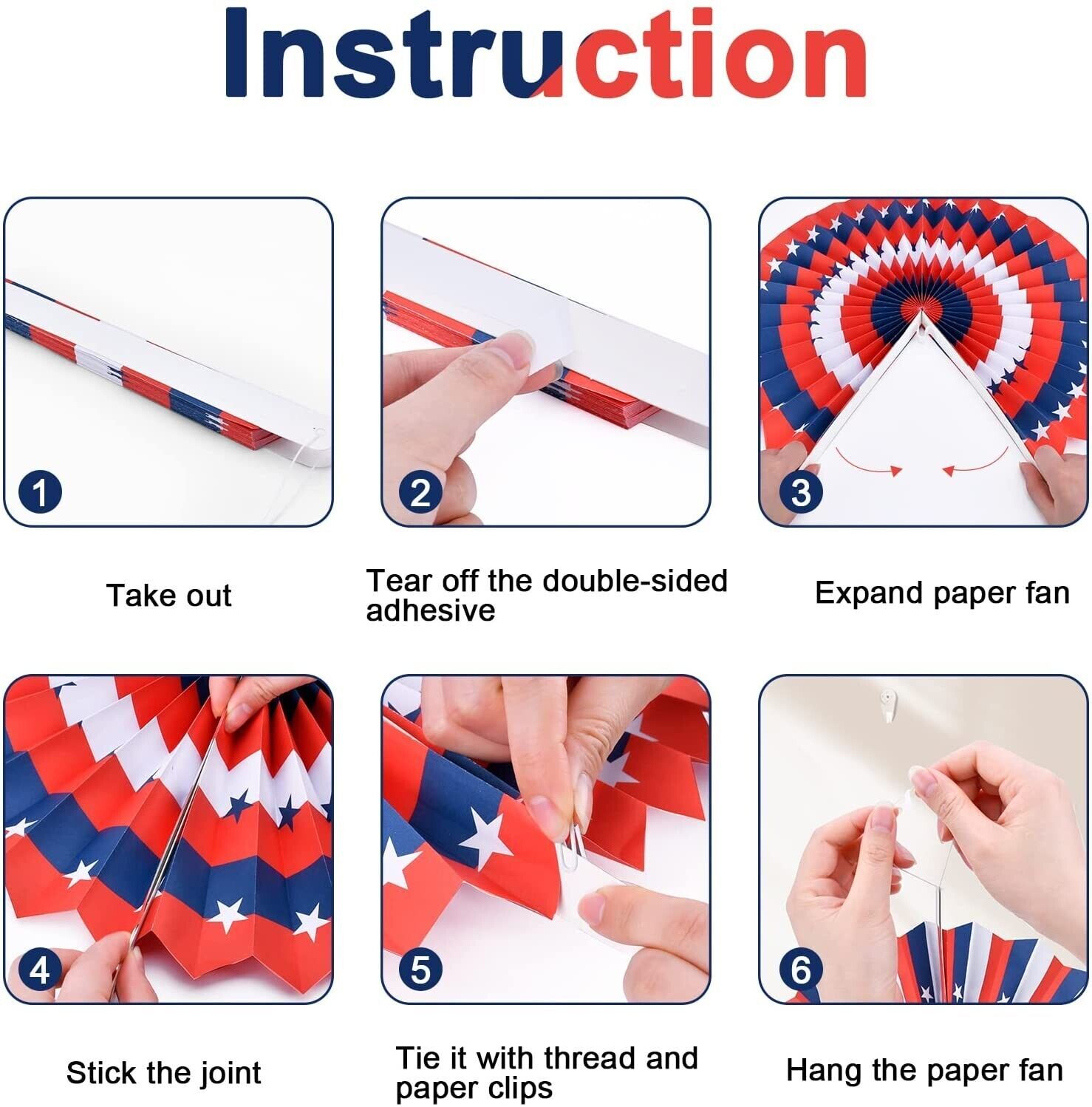 Instruction

1

Take out

2

Tear off the double-sided adhesive

3

Expand paper fan

4

Stick the joint

5

Tie it with thread and paper clips

6

Hang the paper fan