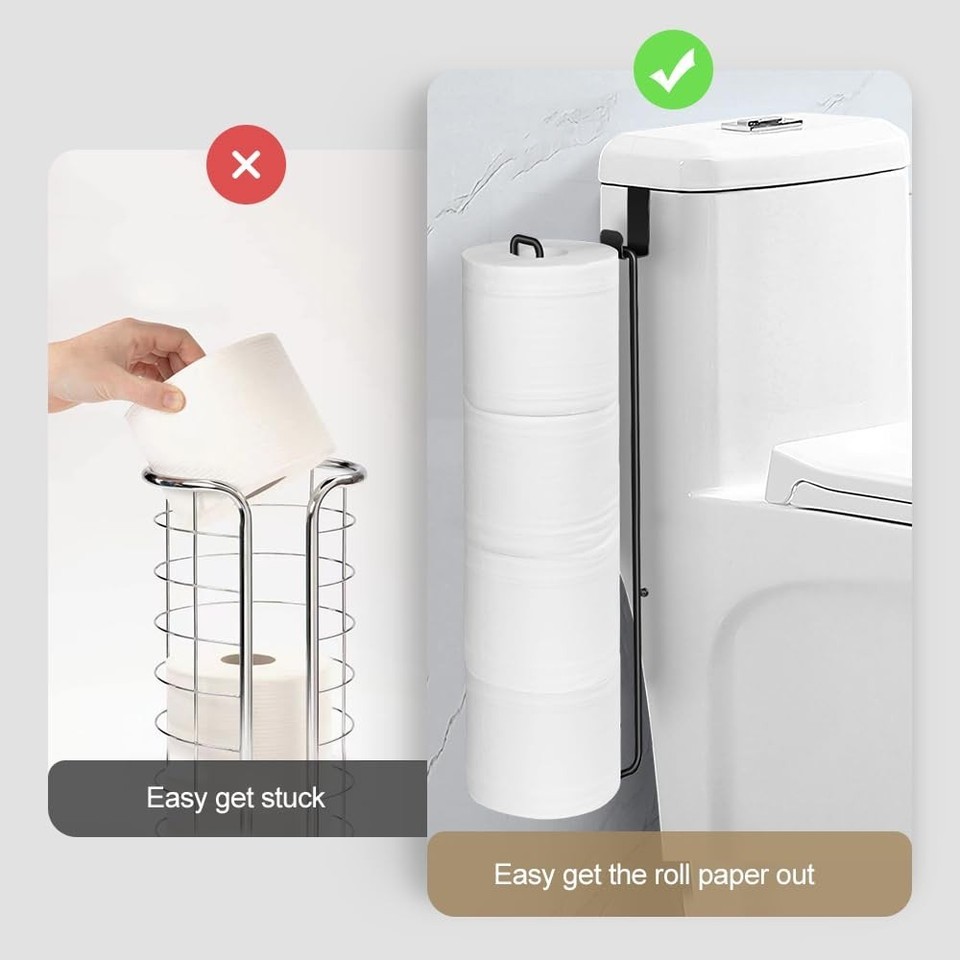 Easy get stuck

Easy get the roll paper out