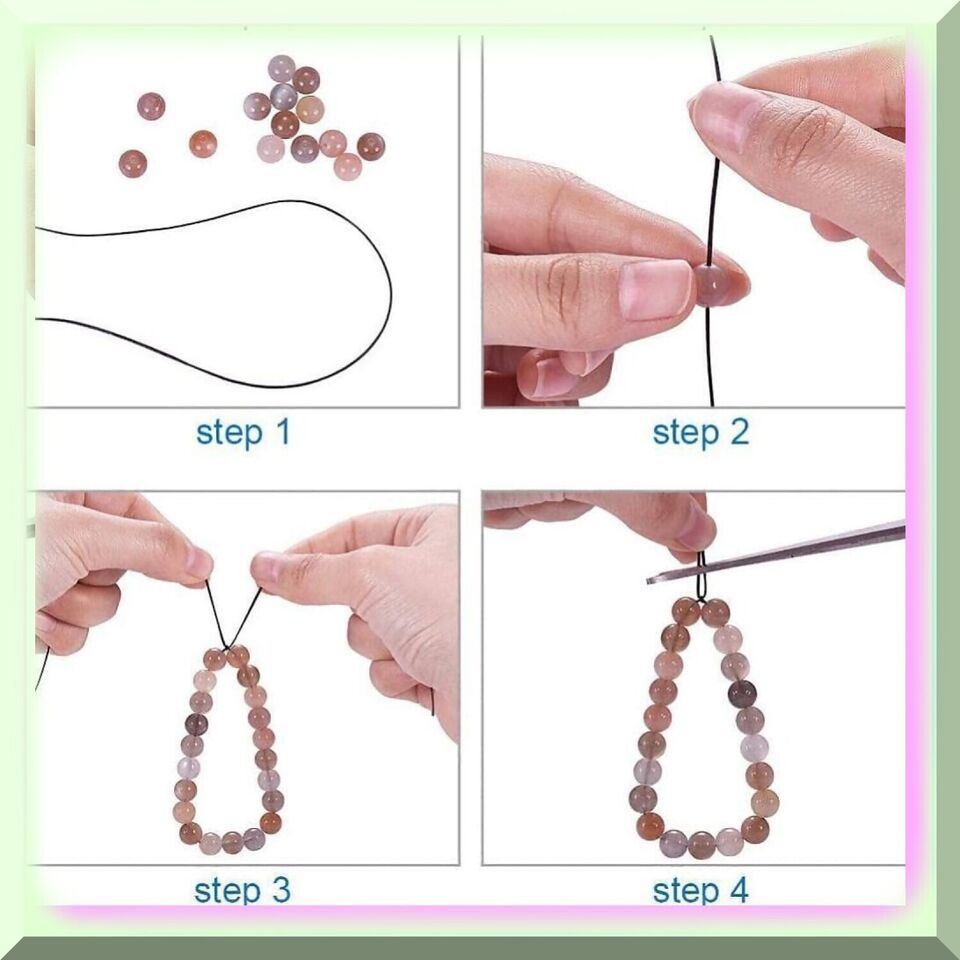 step 1

step 2

step 3

step 4