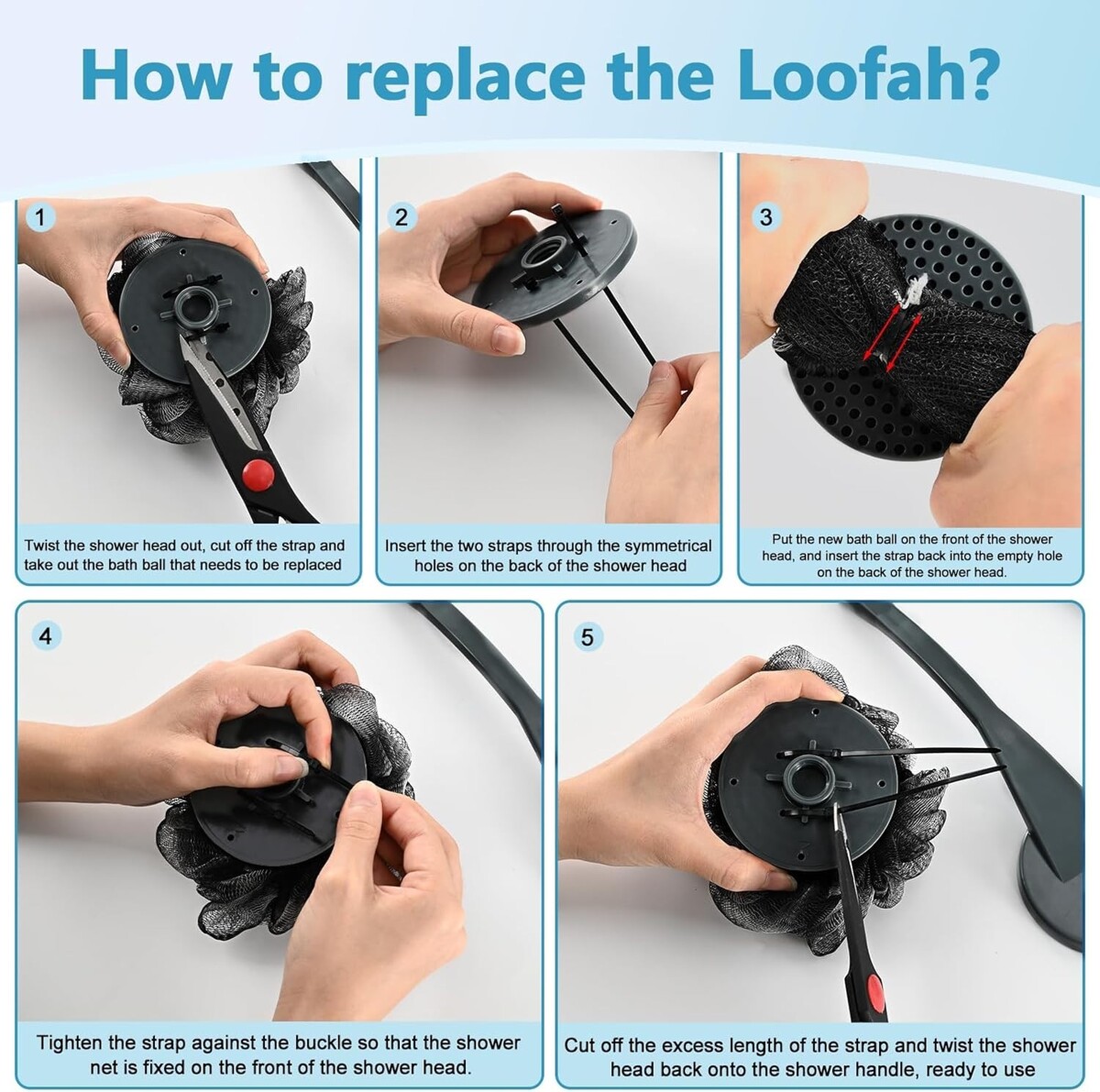 How to replace the Loofah?

1

Twist the shower head out, cut off the strap and take out the bath ball that needs to be replaced

2

Insert the two straps through the symmetrical holes on the back of the shower head

3

Put the new bath ball on the front of the shower head, and insert the strap back into the empty hole on the back of the shower head.

4

Tighten the strap against the buckle so that the shower net is fixed on the front of the shower head.

5

Cut off the excess length of the strap and twist the shower head back onto the shower handle, ready to use