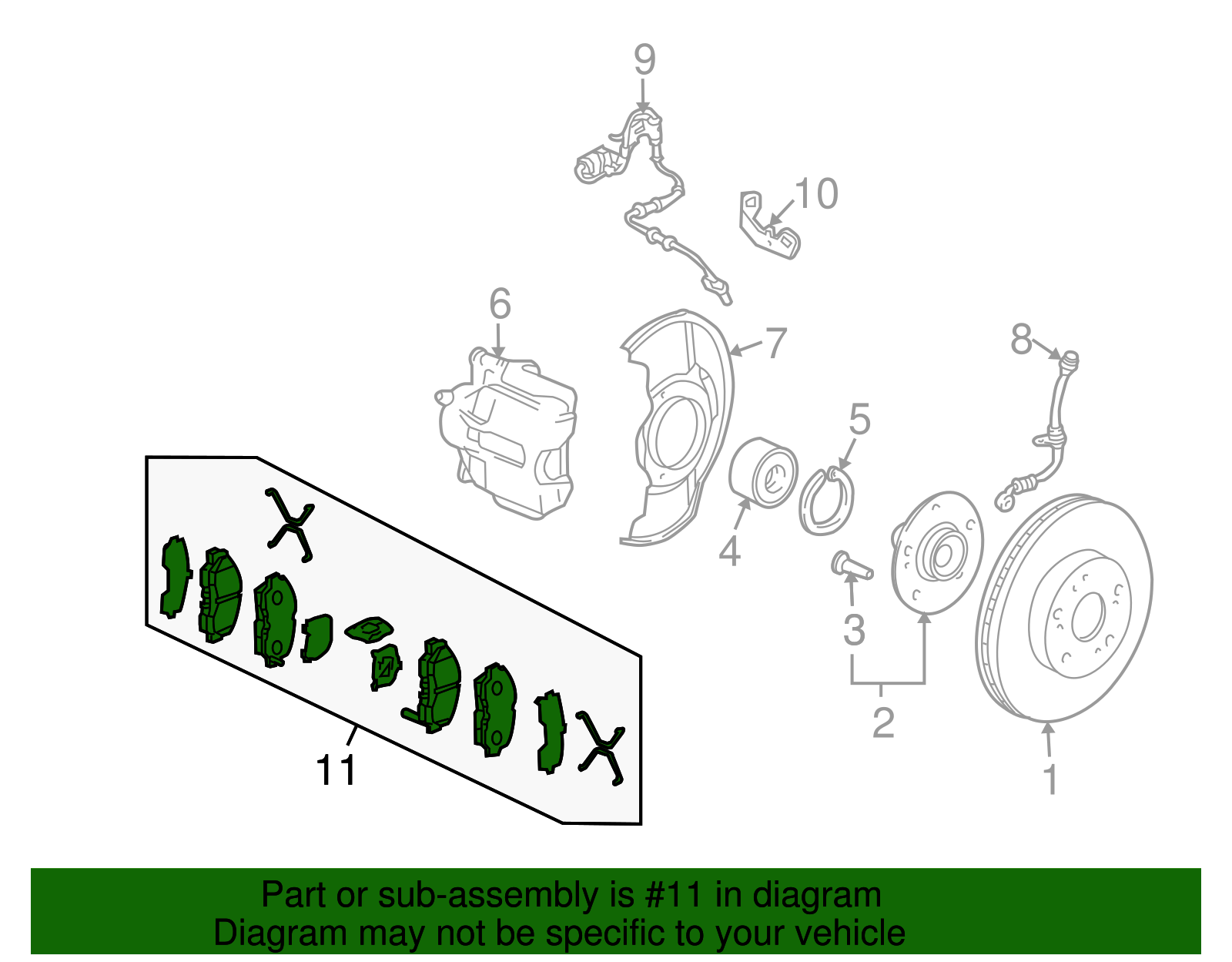 9
10
6
7
8
5
4
3
2
1
11

Part or sub-assembly is #11 in diagram
Diagram may not be specific to your vehicle