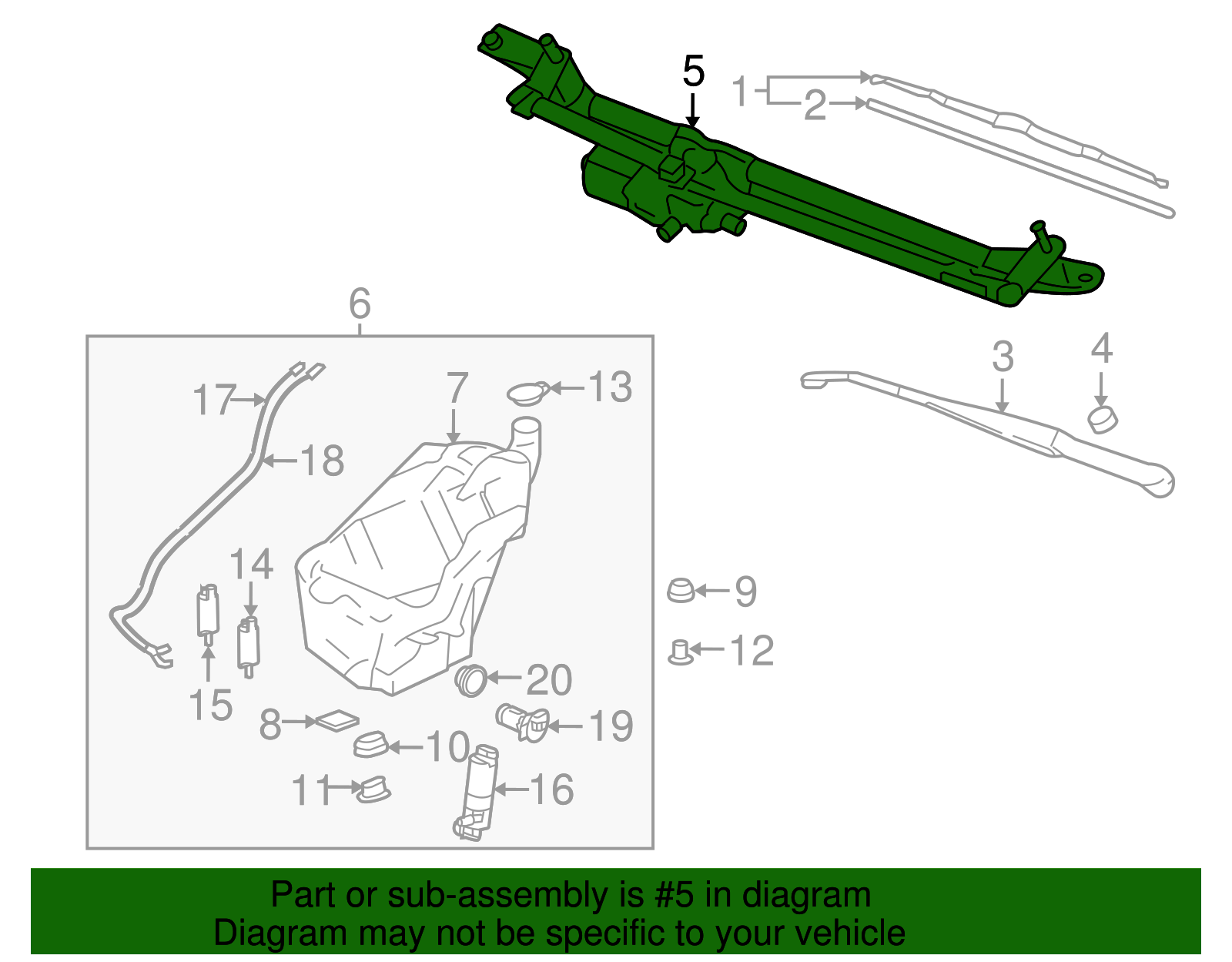 5
1
2
6
3
4
17
7
13
18
14
9
12
15
20
8
19
10
11
16

Part or sub-assembly is #5 in diagram
Diagram may not be specific to your vehicle