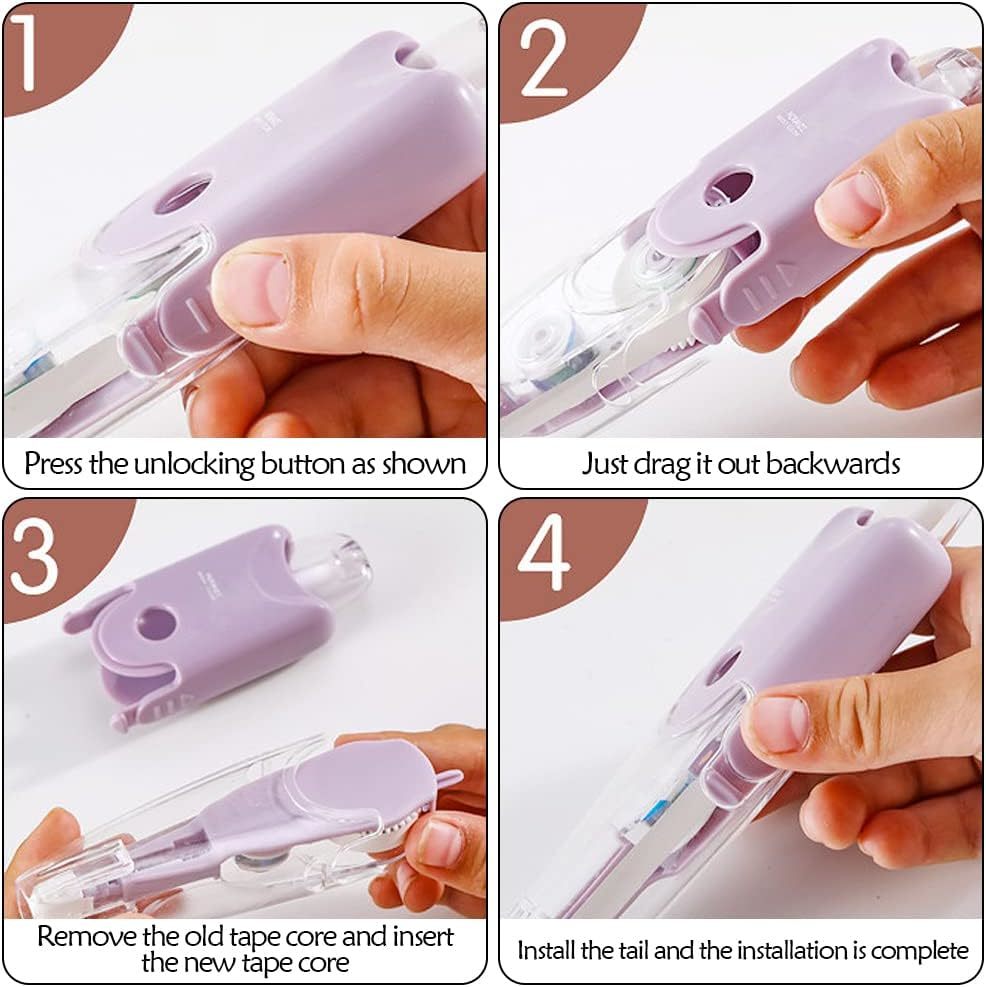 1

Press the unlocking button as shown

2

Just drag it out backwards

3

Remove the old tape core and insert the new tape core

4

Install the tail and the installation is complete