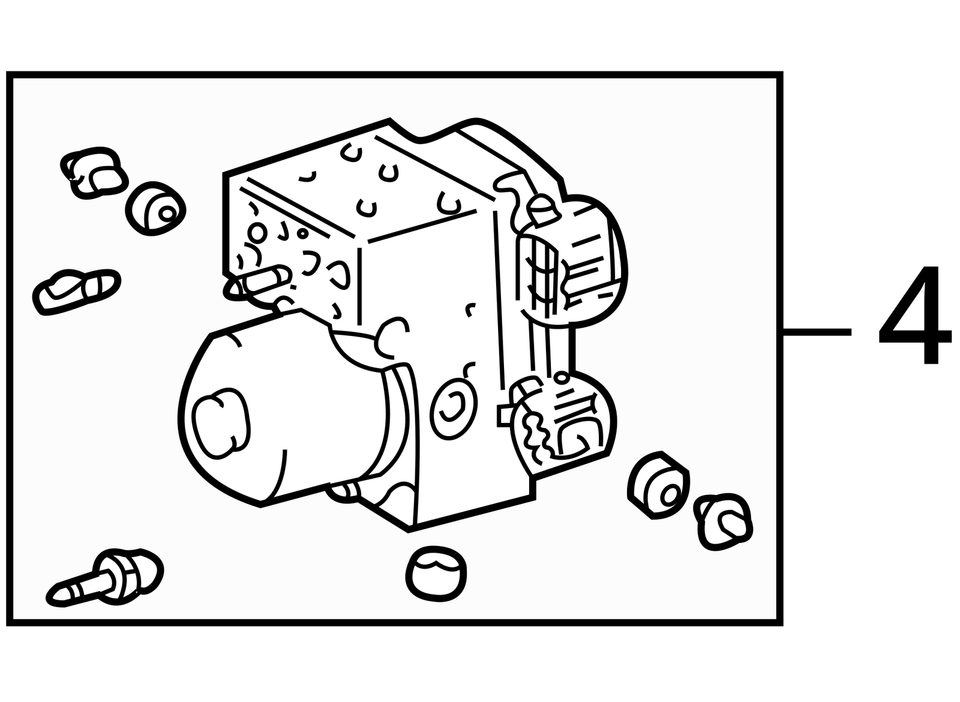 4