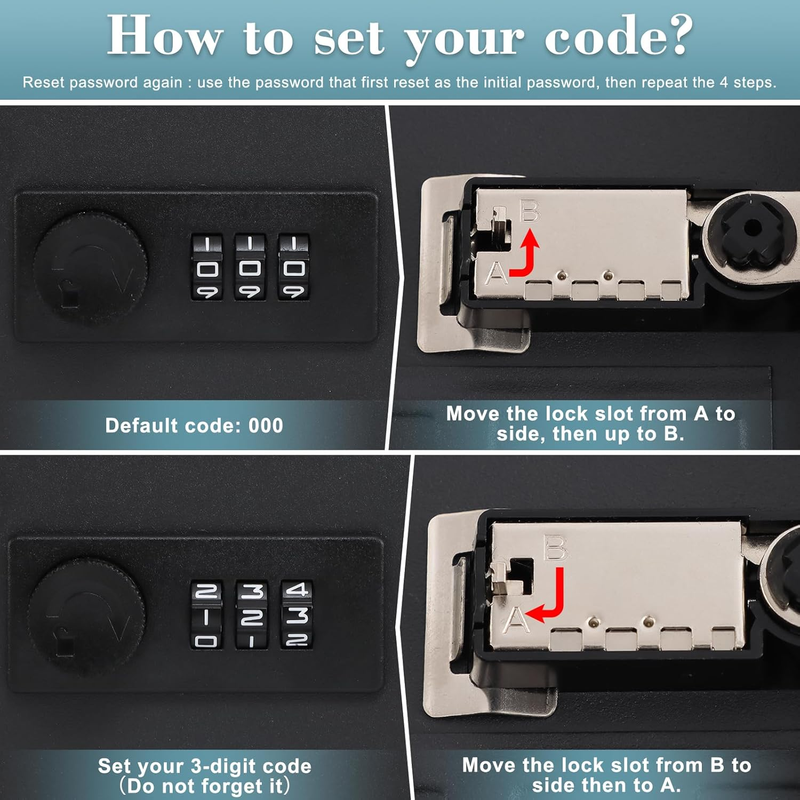 How to set your code?

Reset password again : use the password that first reset as the initial password, then repeat the 4 steps.

1 1 1
0 0 0
9 9 9

Default code: 000

B
A

Move the lock slot from A to side, then up to B.

2 3 4
1 2 3
0 1 2

Set your 3-digit code (Do not forget it)

B
A

Move the lock slot from B to side then to A.