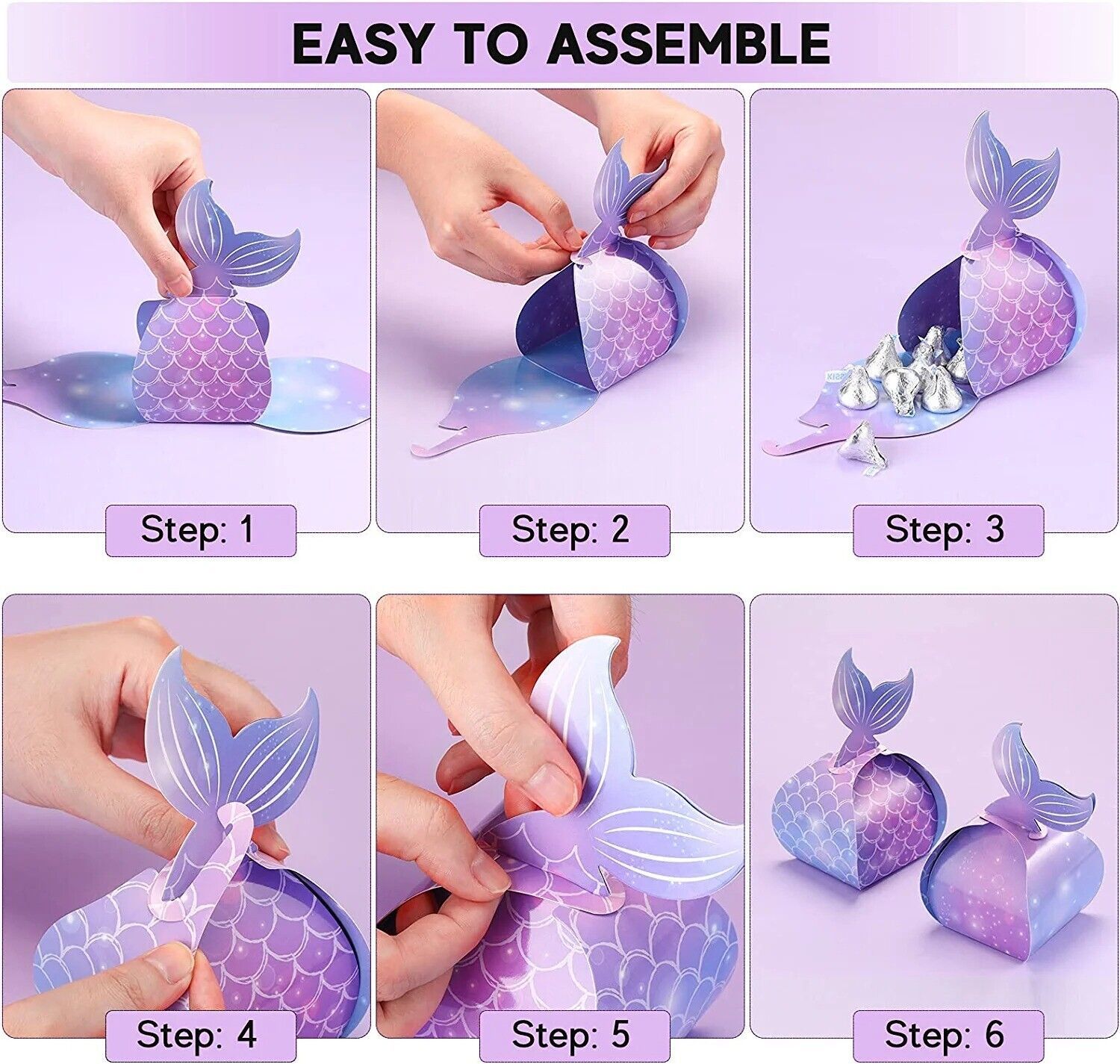 EASY TO ASSEMBLE

Step: 1

Step: 2

Step: 3

Step: 4

Step: 5

Step: 6