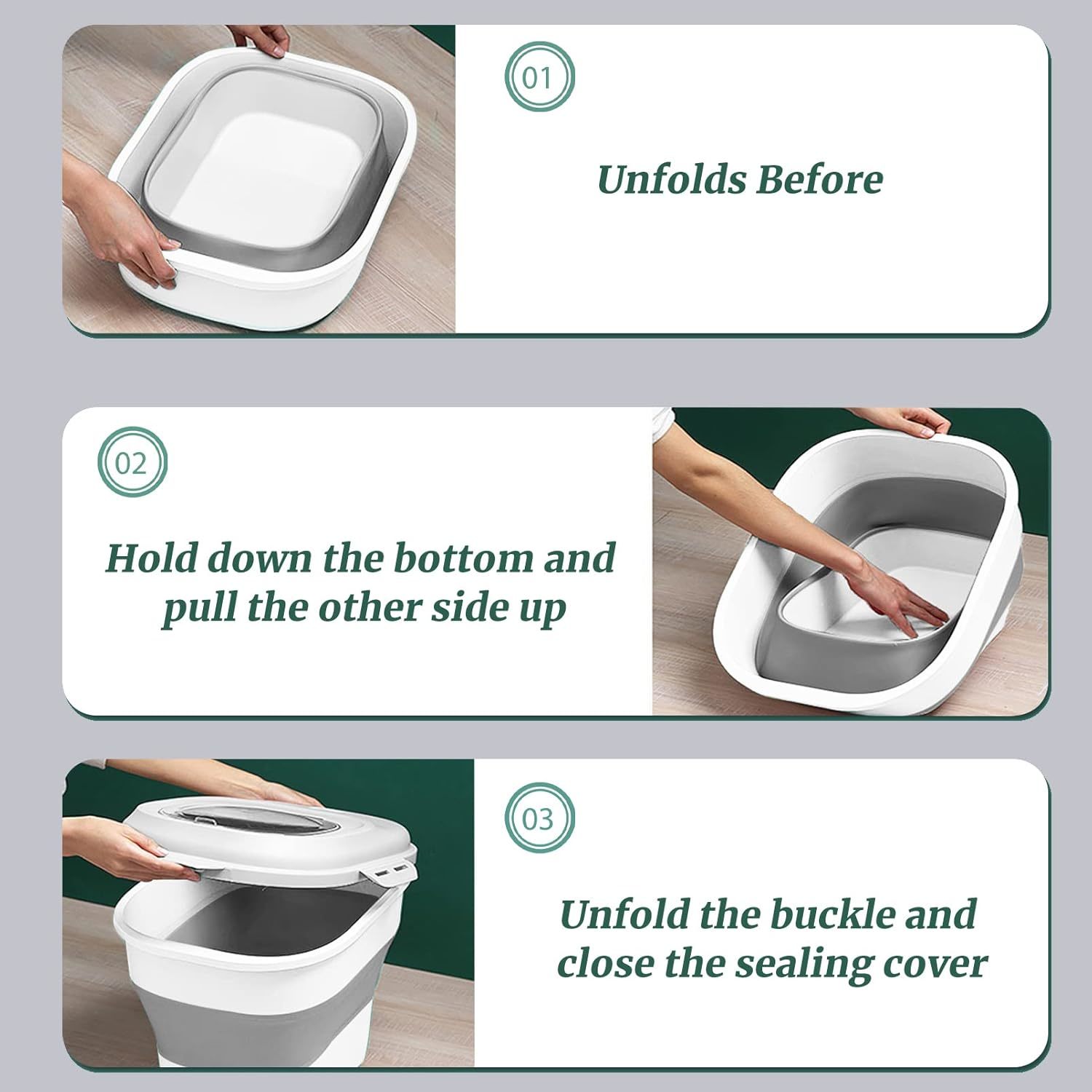 01

Unfolds Before

02

Hold down the bottom and pull the other side up

03

Unfold the buckle and close the sealing cover