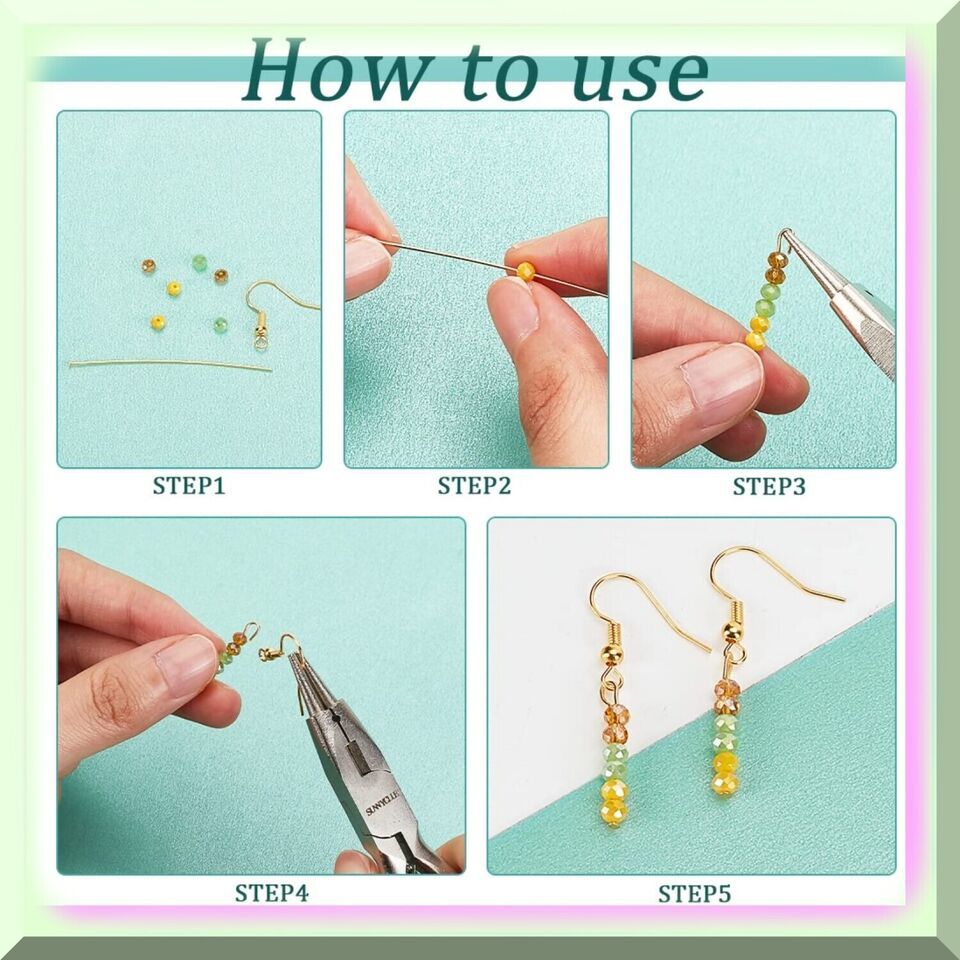 How to use

STEP1

STEP2

STEP3

SUNNYCLUE

STEP4

STEP5