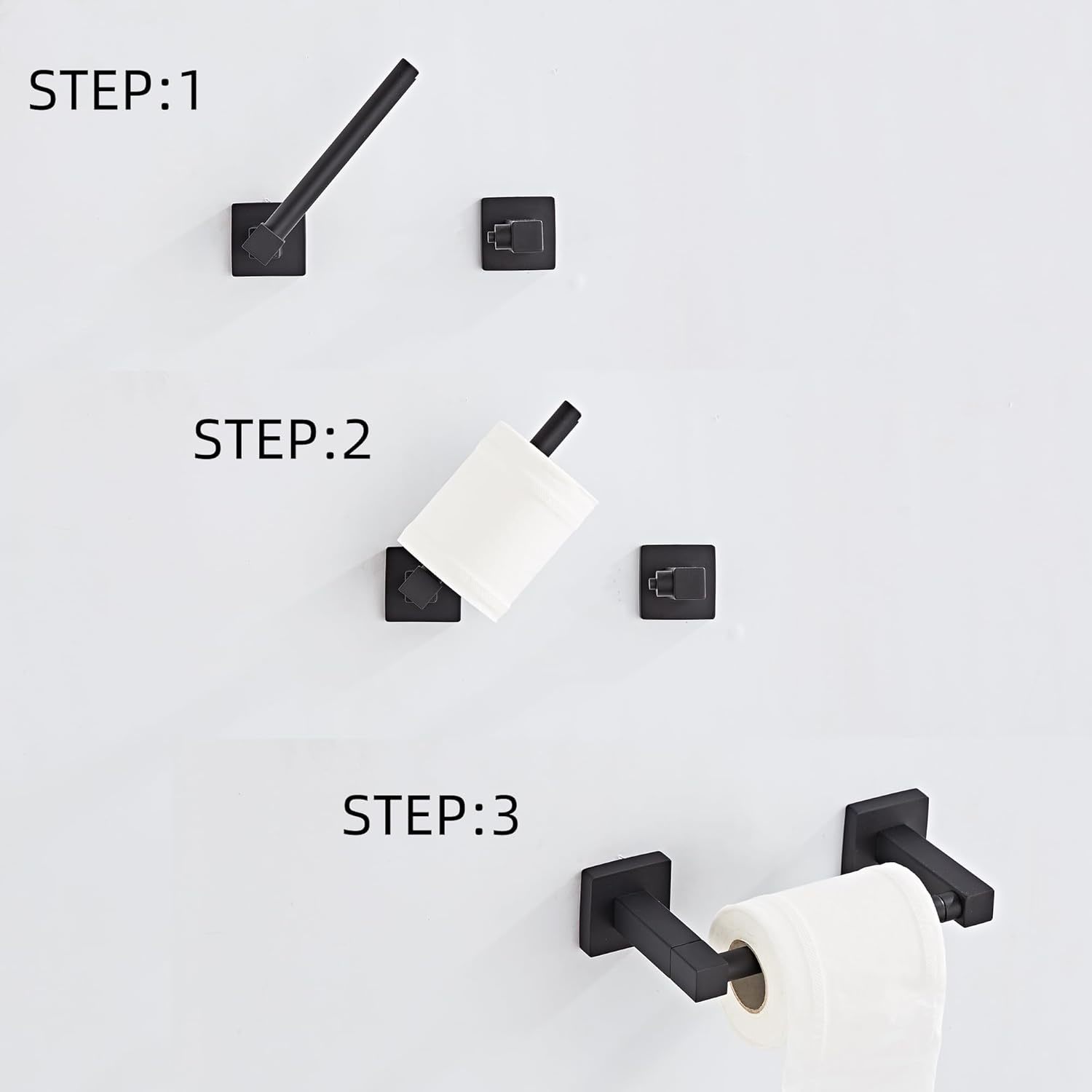 STEP:1

STEP:2

STEP:3