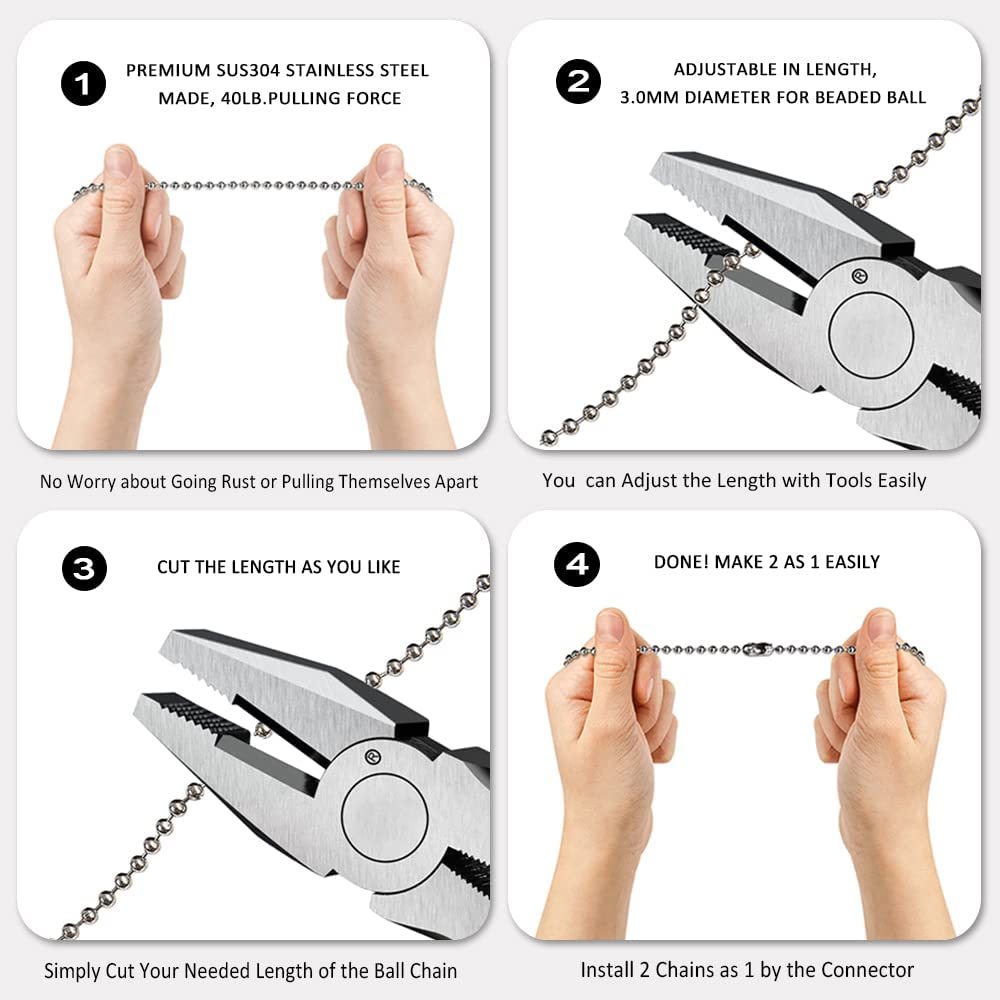 1 PREMIUM SUS304 STAINLESS STEEL MADE, 40LB.PULLING FORCE

No Worry about Going Rust or Pulling Themselves Apart

2 ADJUSTABLE IN LENGTH, 3.0MM DIAMETER FOR BEADED BALL

You can Adjust the Length with Tools Easily

3 CUT THE LENGTH AS YOU LIKE

Simply Cut Your Needed Length of the Ball Chain

4 DONE! MAKE 2 AS 1 EASILY

Install 2 Chains as 1 by the Connector