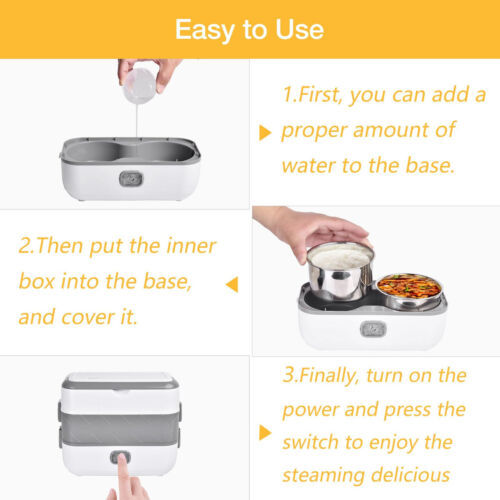 Easy to Use

1.First, you can add a proper amount of water to the base.

2.Then put the inner box into the base, and cover it.

3.Finally, turn on the power and press the switch to enjoy the steaming delicious