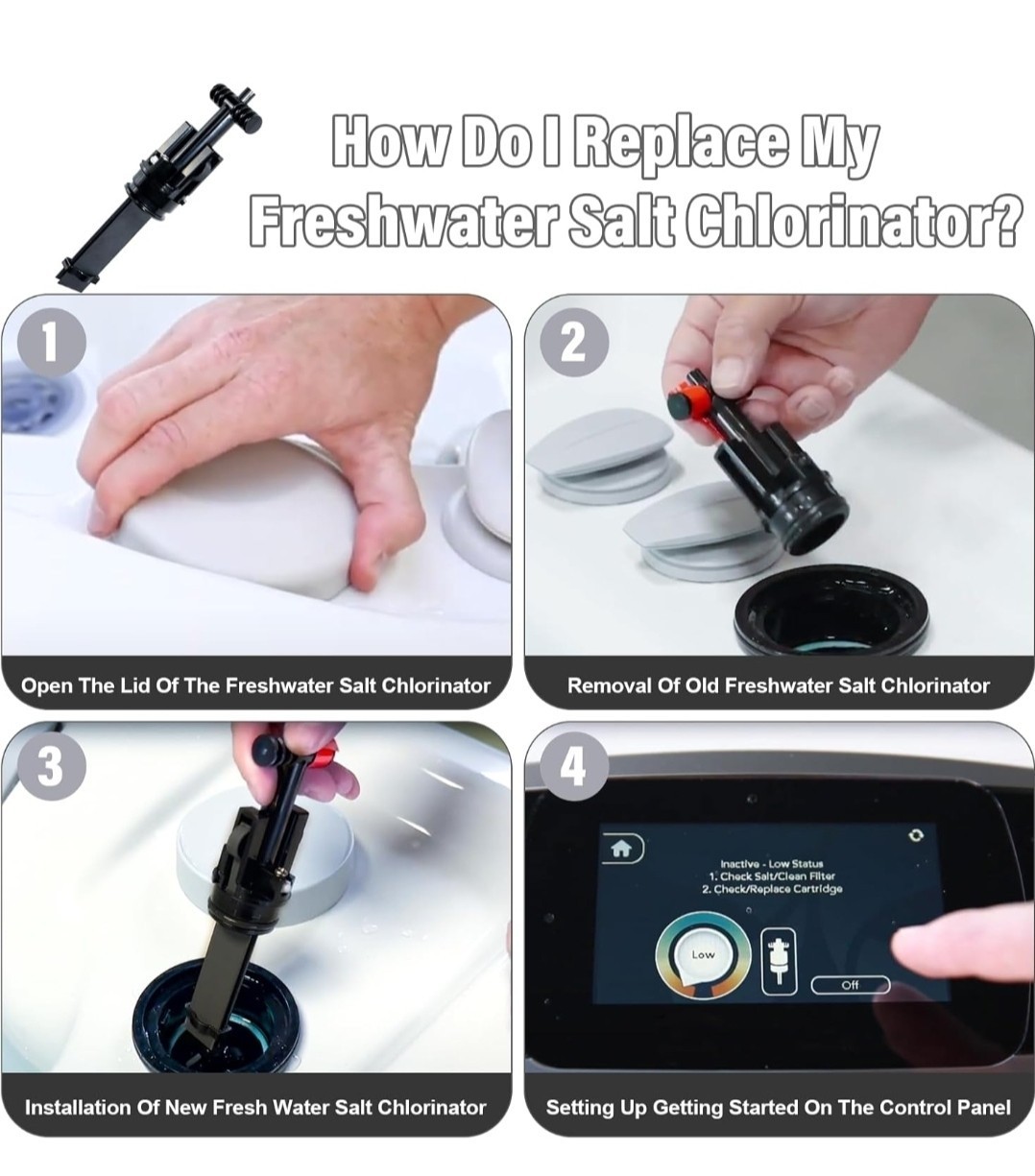 How Do I Replace My Freshwater Salt Chlorinator?

1

Open The Lid Of The Freshwater Salt Chlorinator

2

Removal Of Old Freshwater Salt Chlorinator

3

Installation Of New Fresh Water Salt Chlorinator

4

Inactive - Low Status
1. Check Salt/Clean Filter
2. Check/Replace Cartridge

Low

Off

Setting Up Getting Started On The Control Panel