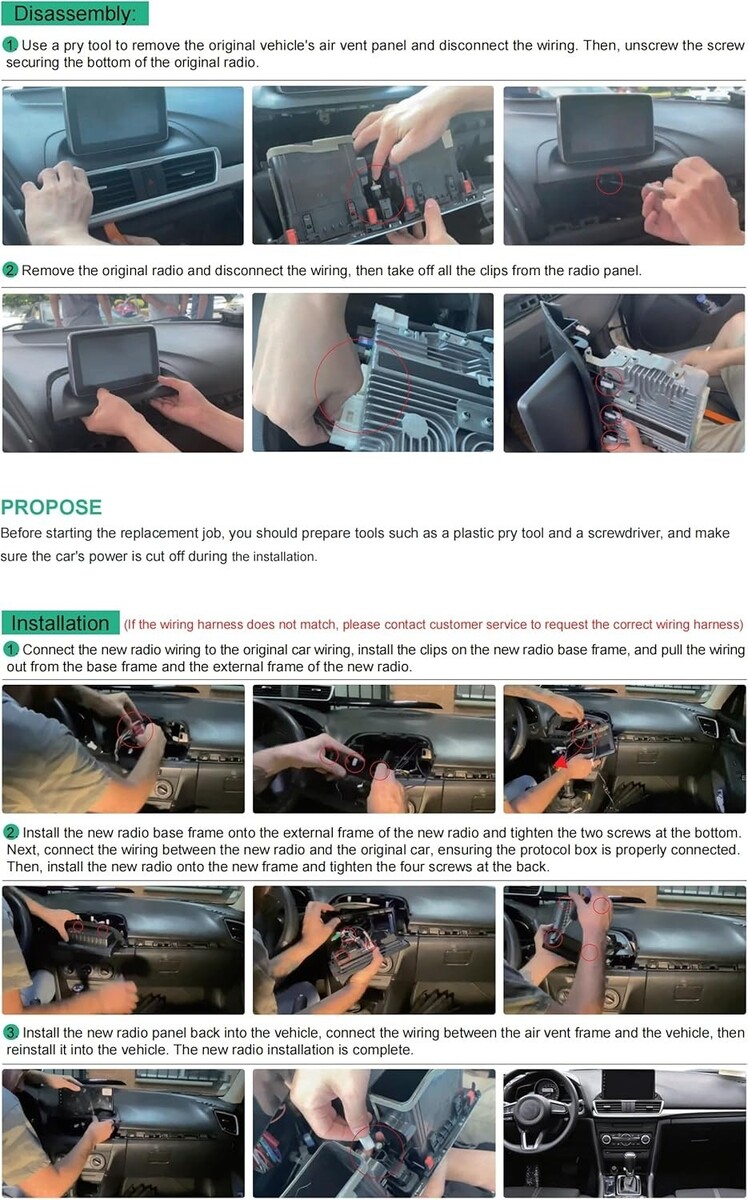 Disassembly:

1 Use a pry tool to remove the original vehicle's air vent panel and disconnect the wiring. Then, unscrew the screw securing the bottom of the original radio.

2 Remove the original radio and disconnect the wiring, then take off all the clips from the radio panel.

PROPOSE

Before starting the replacement job, you should prepare tools such as a plastic pry tool and a screwdriver, and make sure the car's power is cut off during the installation.

Installation (If the wiring harness does not match, please contact customer service to request the correct wiring harness)

1 Connect the new radio wiring to the original car wiring, install the clips on the new radio base frame, and pull the wiring out from the base frame and the external frame of the new radio.

2 Install the new radio base frame onto the external frame of the new radio and tighten the two screws at the bottom. Next, connect the wiring between the new radio and the original car, ensuring the protocol box is properly connected. Then, install the new radio onto the new frame and tighten the four screws at the back.

3 Install the new radio panel back into the vehicle, connect the wiring between the air vent frame and the vehicle, then reinstall it into the vehicle. The new radio installation is complete.