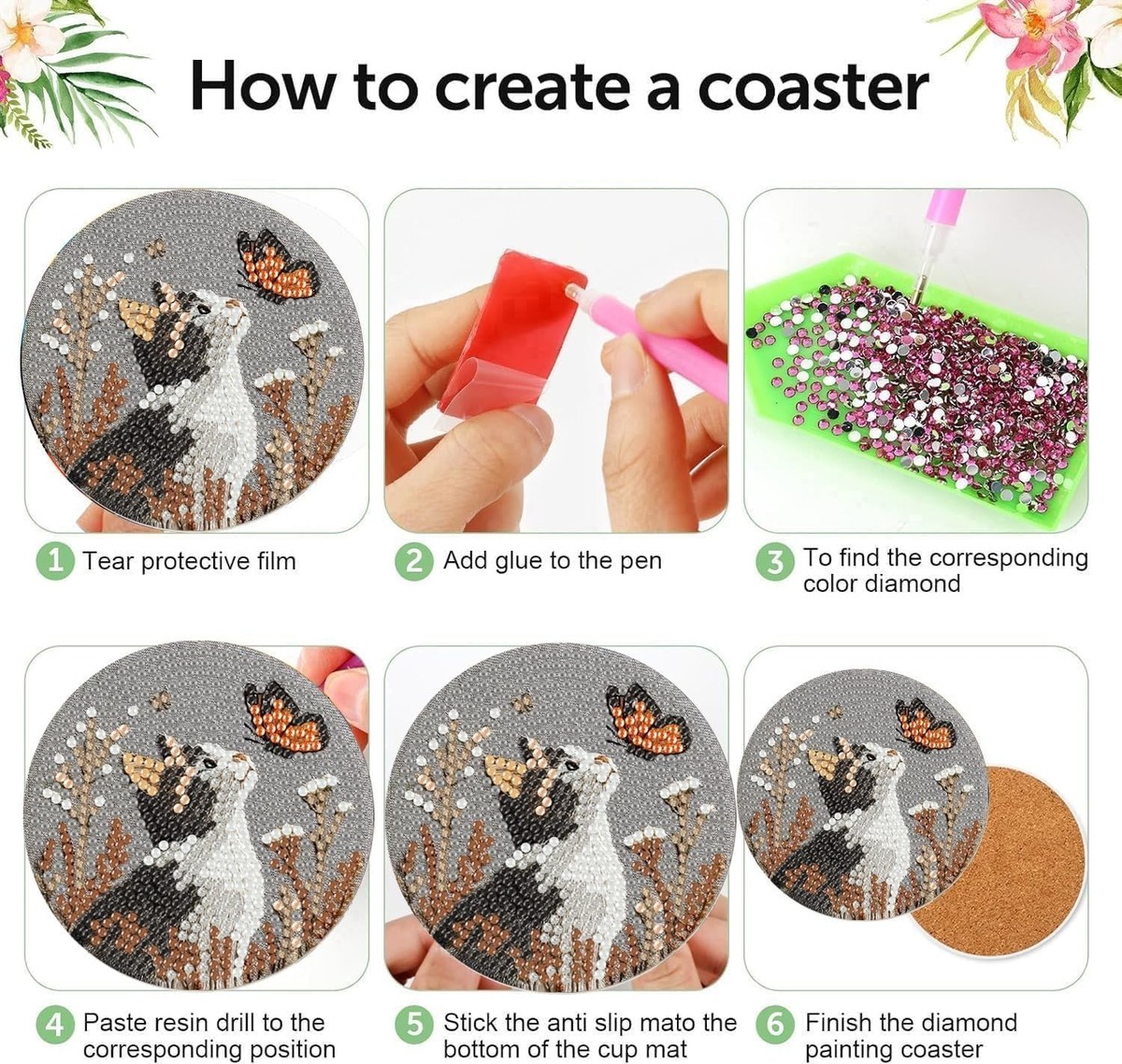 How to create a coaster

1 Tear protective film

2 Add glue to the pen

3 To find the corresponding color diamond

4 Paste resin drill to the corresponding position

5 Stick the anti slip mato the bottom of the cup mat

6 Finish the diamond painting coaster