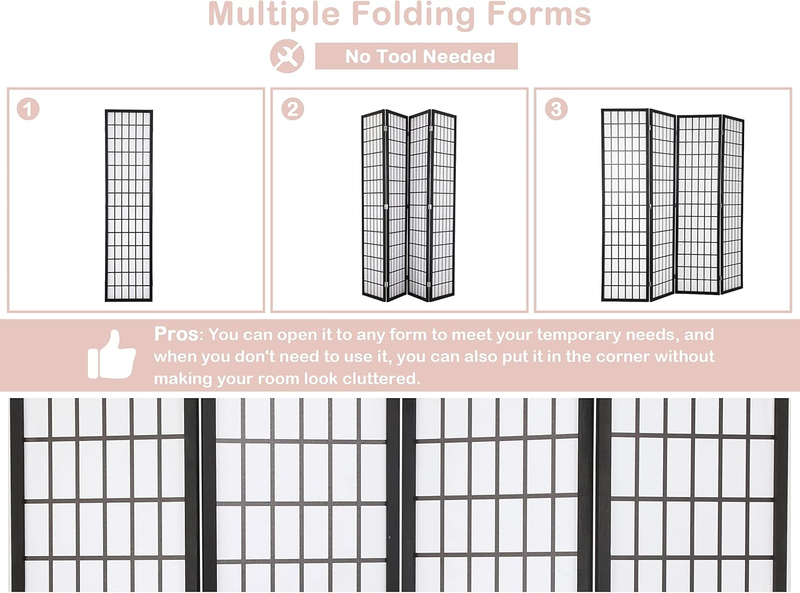 Multiple Folding Forms

No Tool Needed

1

2

3

Pros: You can open it to any form to meet your temporary needs, and when you don't need to use it, you can also put it in the corner without making your room look cluttered.