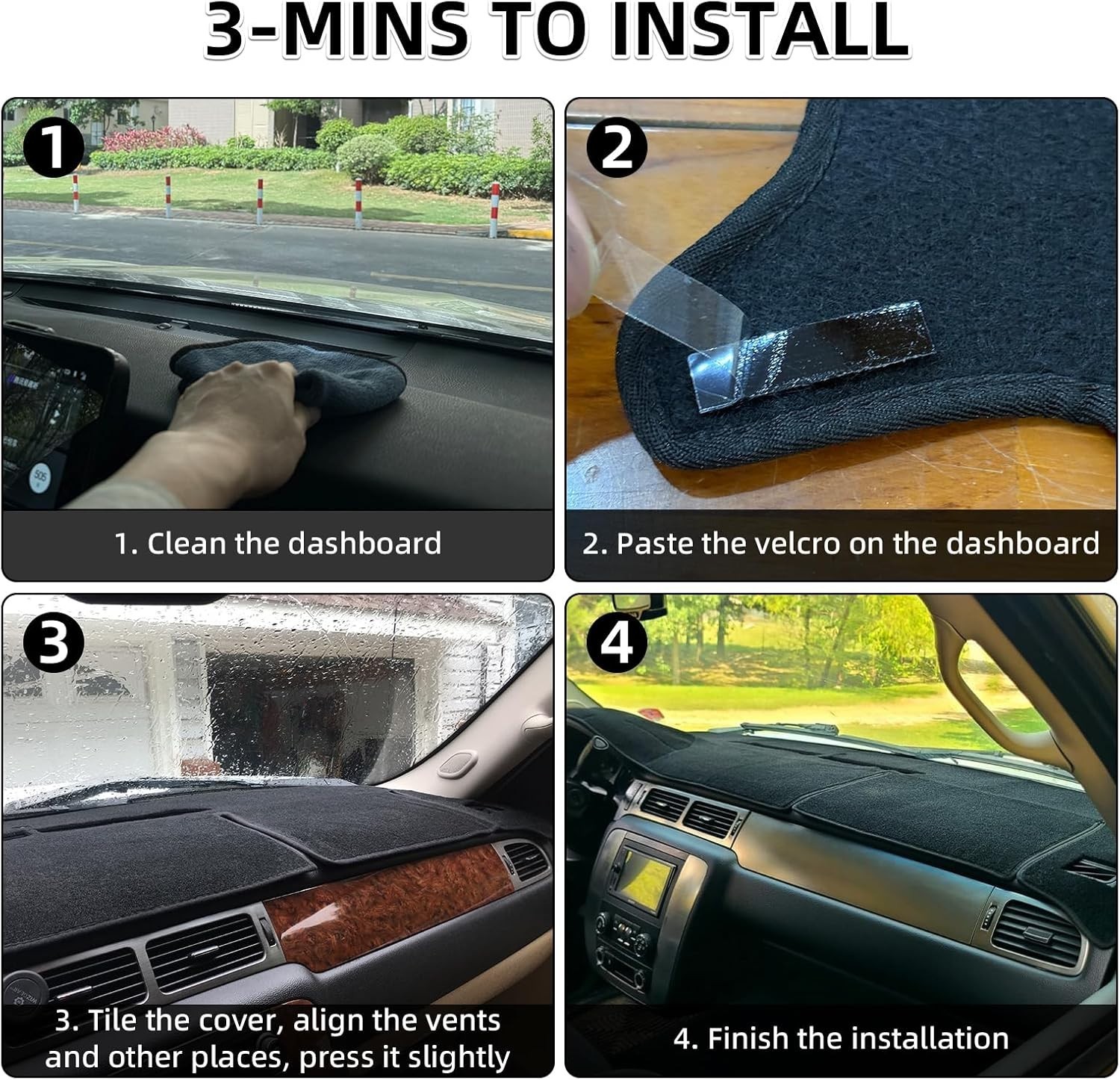 3-MINS TO INSTALL

1

1. Clean the dashboard

2

2. Paste the velcro on the dashboard

3

3. Tile the cover, align the vents and other places, press it slightly

4

4. Finish the installation