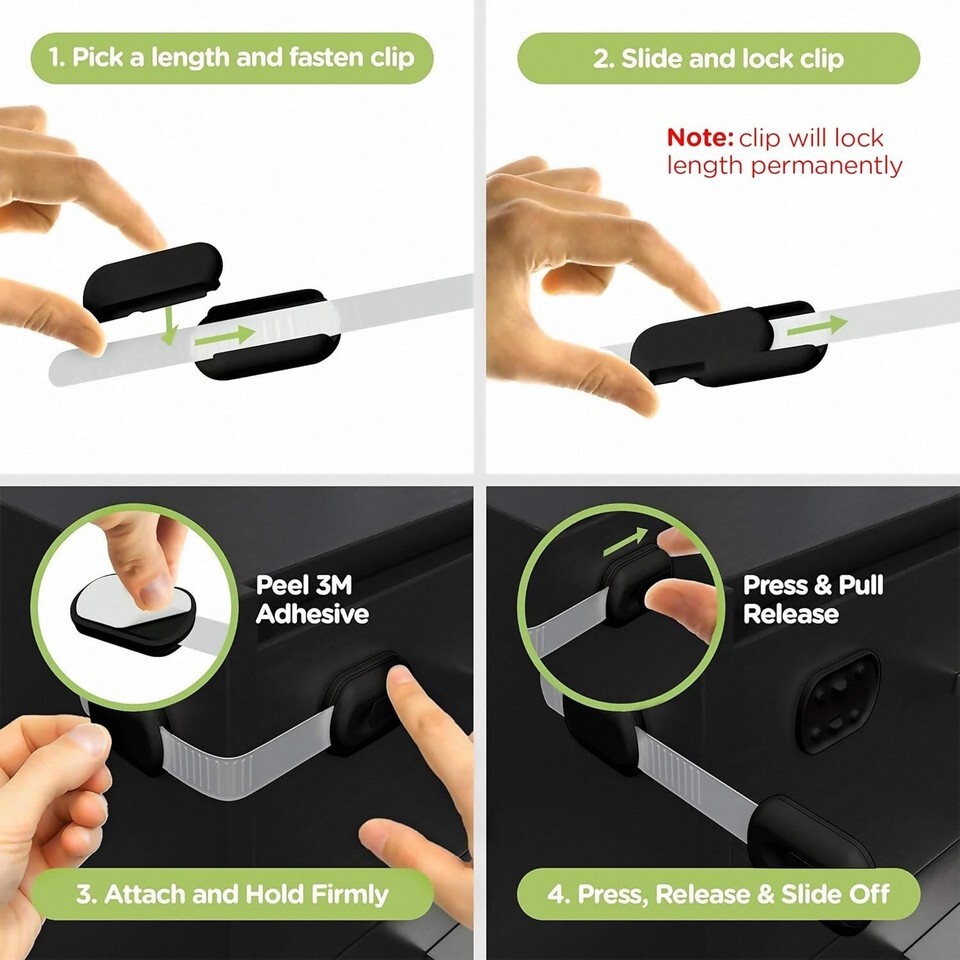 1. Pick a length and fasten clip

2. Slide and lock clip

Note: clip will lock length permanently

Peel 3M Adhesive

3. Attach and Hold Firmly

Press & Pull Release

4. Press, Release & Slide Off