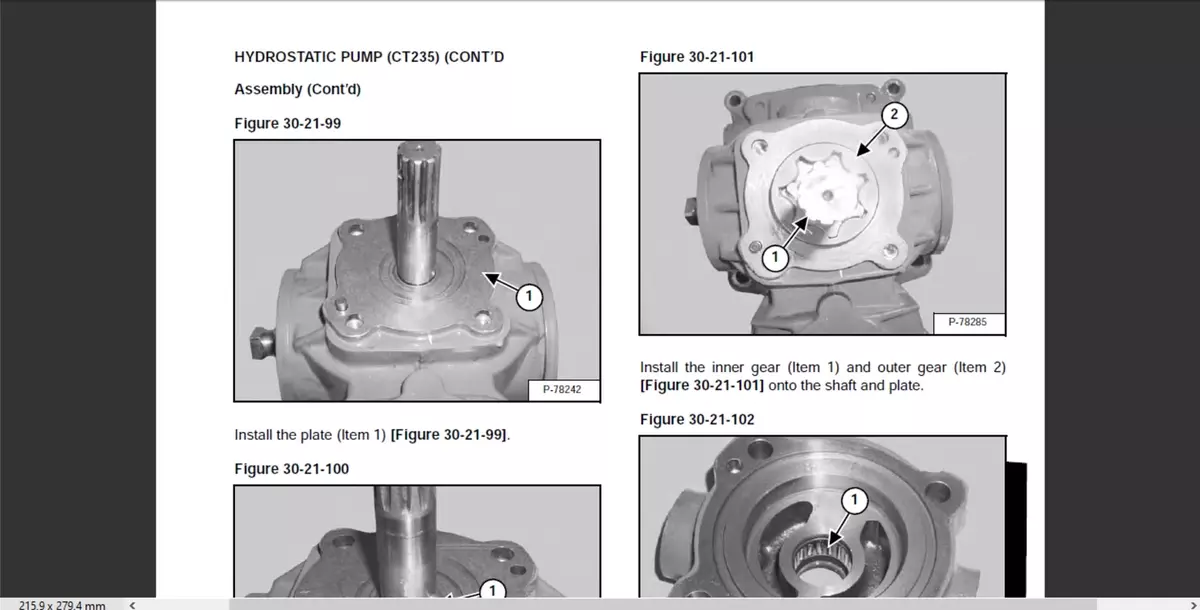 HYDROSTATIC PUMP (CT235) (CONT'D

Assembly (Cont'd)

Figure 30-21-99

1

P-78242

Install the plate (Item 1) [Figure 30-21-99].

Figure 30-21-100

1

Figure 30-21-101

2

1

P-78285

Install the inner gear (Item 1) and outer gear (Item 2) [Figure 30-21-101] onto the shaft and plate.

Figure 30-21-102

1

215.9 x 279.4 mm