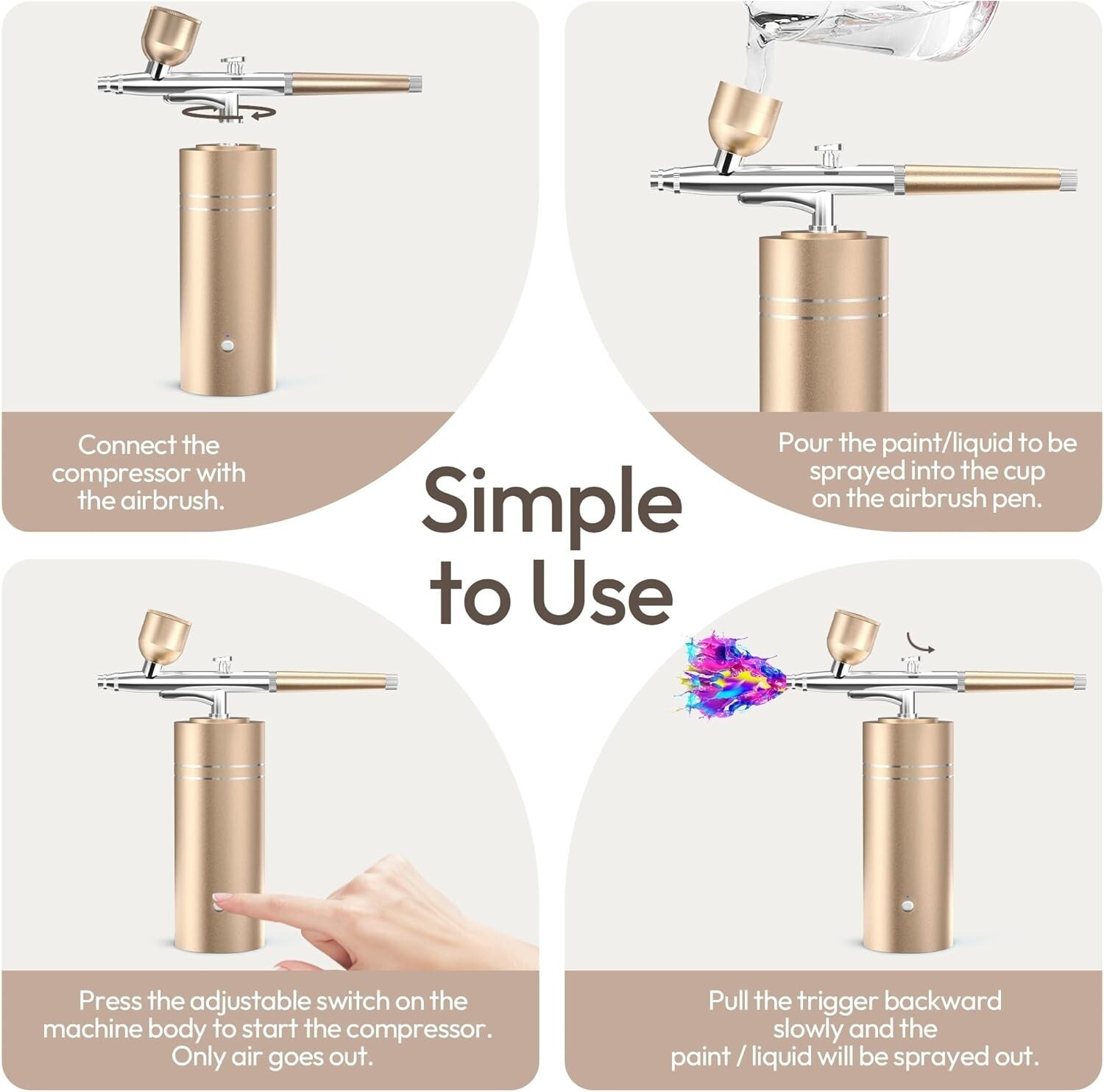 Connect the compressor with the airbrush.

Pour the paint/liquid to be sprayed into the cup on the airbrush pen.

Simple to Use

Press the adjustable switch on the machine body to start the compressor. Only air goes out.

Pull the trigger backward slowly and the paint / liquid will be sprayed out.