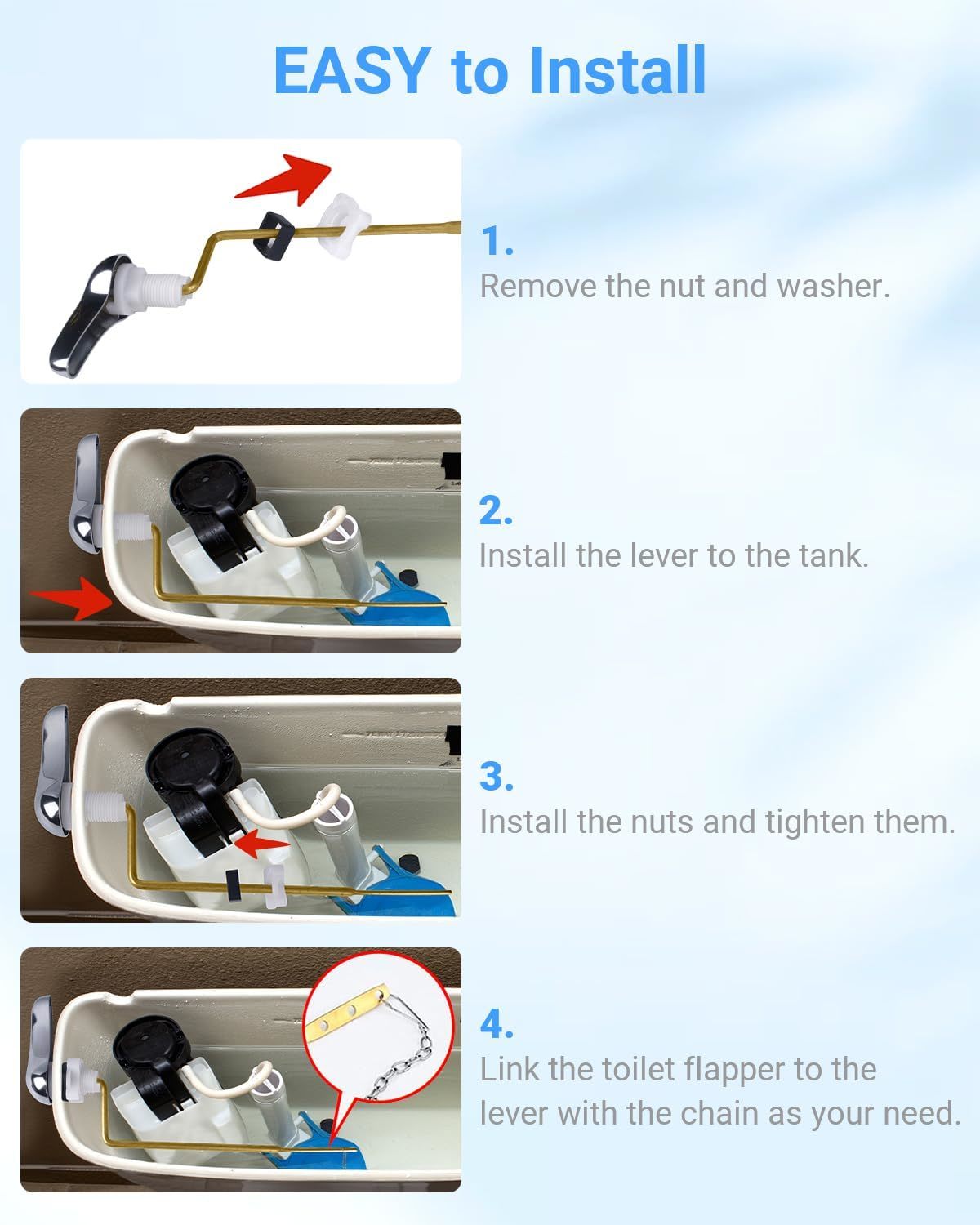 EASY to Install

1.
Remove the nut and washer.

2.
Install the lever to the tank.

3.
Install the nuts and tighten them.

4.
Link the toilet flapper to the lever with the chain as your need.