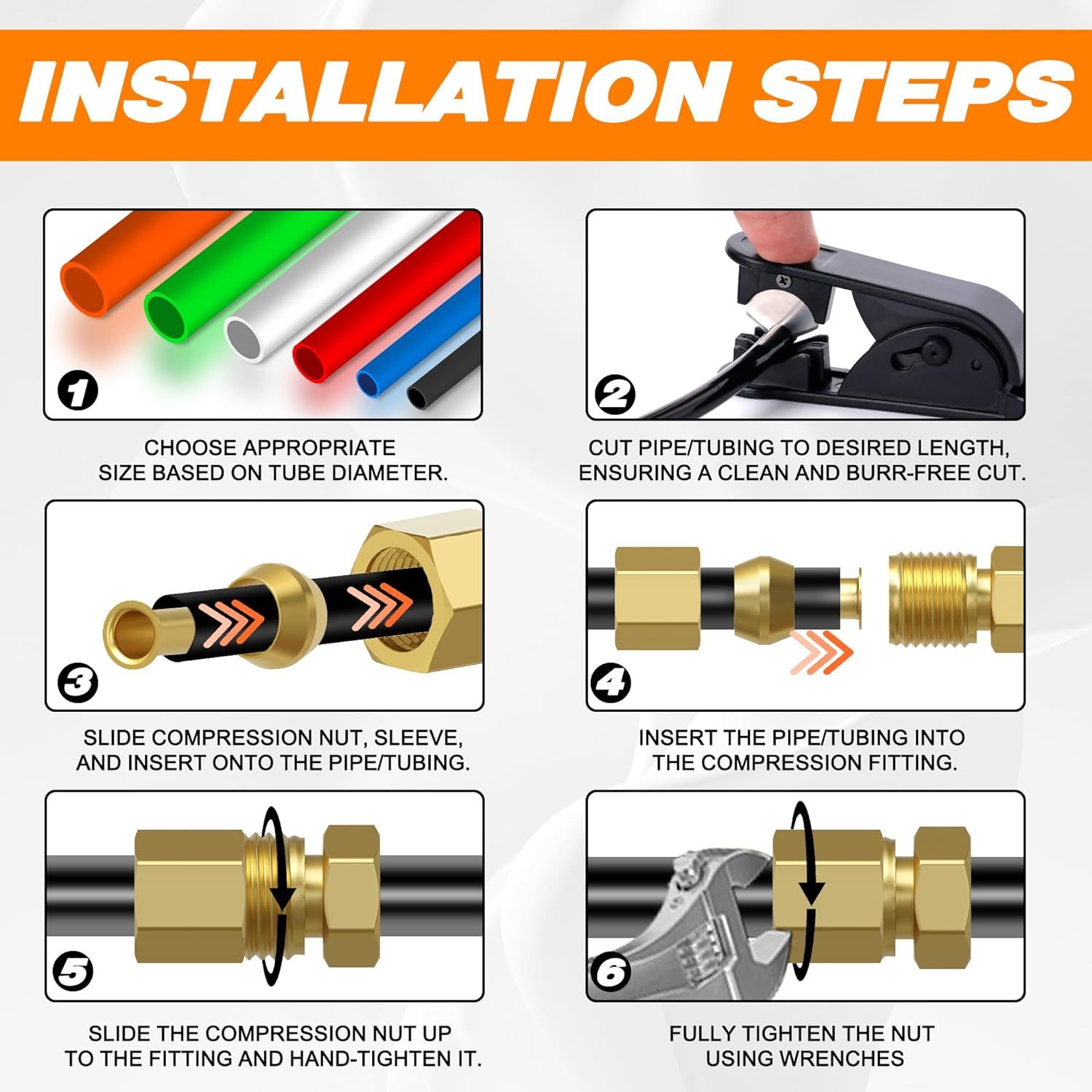 INSTALLATION STEPS

1

CHOOSE APPROPRIATE SIZE BASED ON TUBE DIAMETER.

2

CUT PIPE/TUBING TO DESIRED LENGTH, ENSURING A CLEAN AND BURR-FREE CUT.

3

SLIDE COMPRESSION NUT, SLEEVE, AND INSERT ONTO THE PIPE/TUBING.

4

INSERT THE PIPE/TUBING INTO THE COMPRESSION FITTING.

5

SLIDE THE COMPRESSION NUT UP TO THE FITTING AND HAND-TIGHTEN IT.

6

FULLY TIGHTEN THE NUT USING WRENCHES