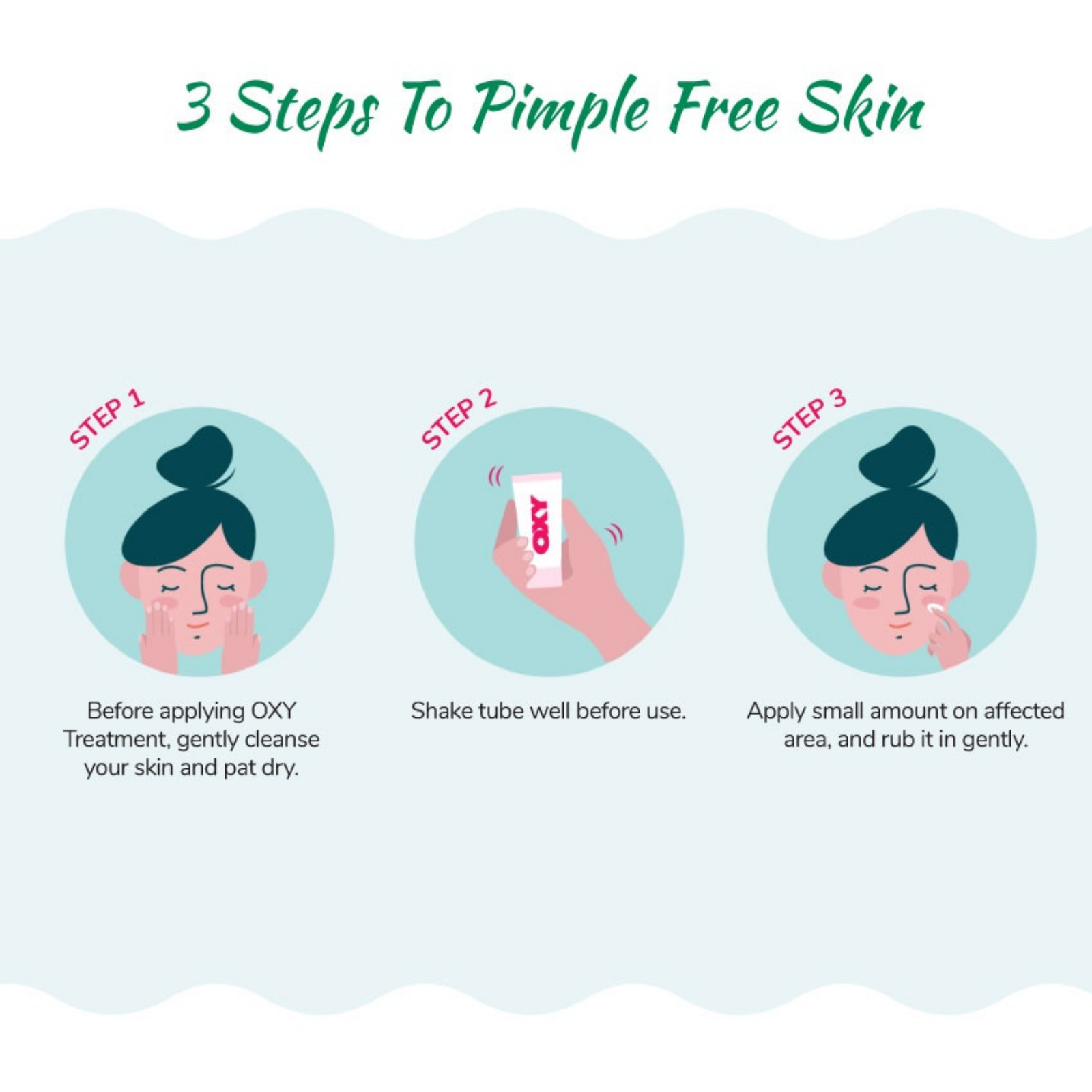 3 Steps To Pimple Free Skin

STEP 1

Before applying OXY Treatment, gently cleanse your skin and pat dry.

STEP 2

OXY

Shake tube well before use.

STEP 3

Apply small amount on affected area, and rub it in gently.