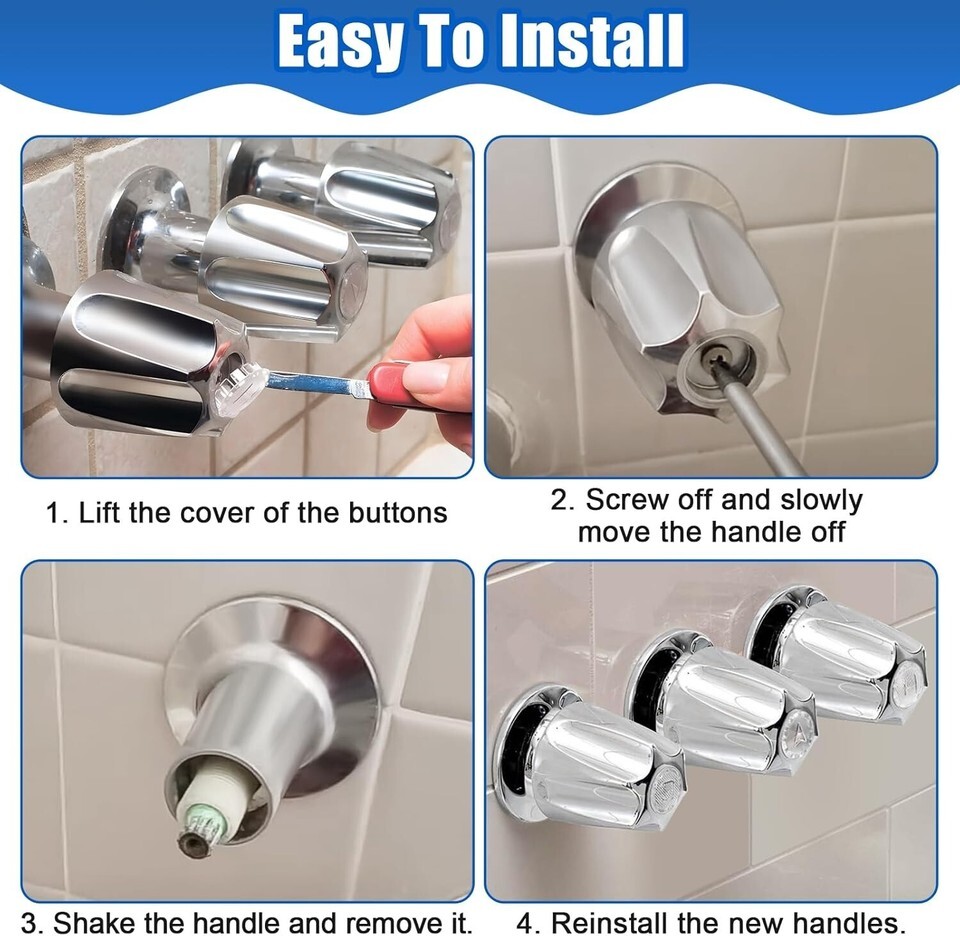 Easy To Install

1. Lift the cover of the buttons

2. Screw off and slowly move the handle off

3. Shake the handle and remove it.

4. Reinstall the new handles.